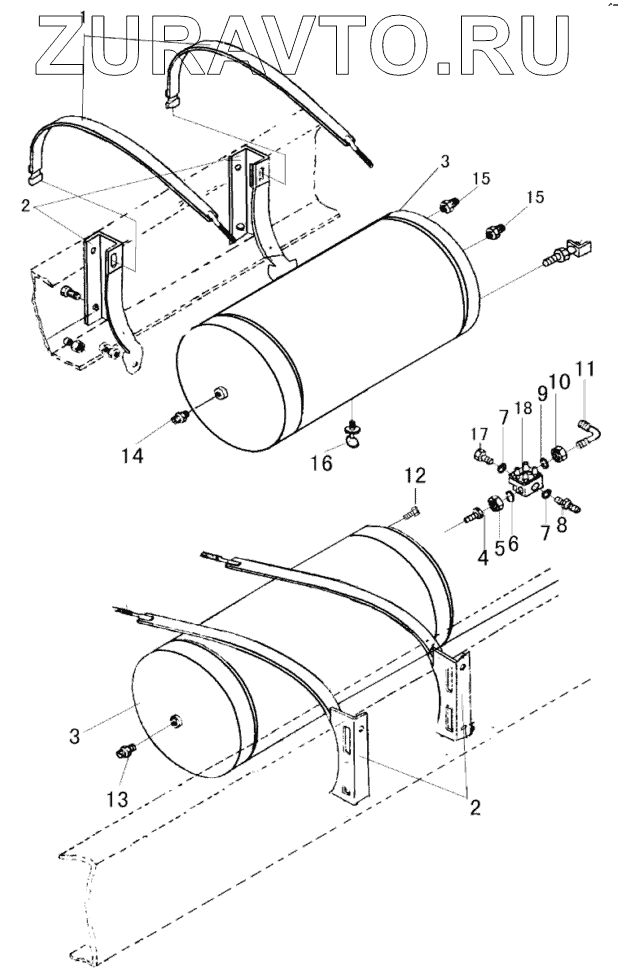 ZURAVTO.RU

1
2
3
15
15
14
16
17
7
18
9
10
11
12
4
5
6
7
8
3
13
2