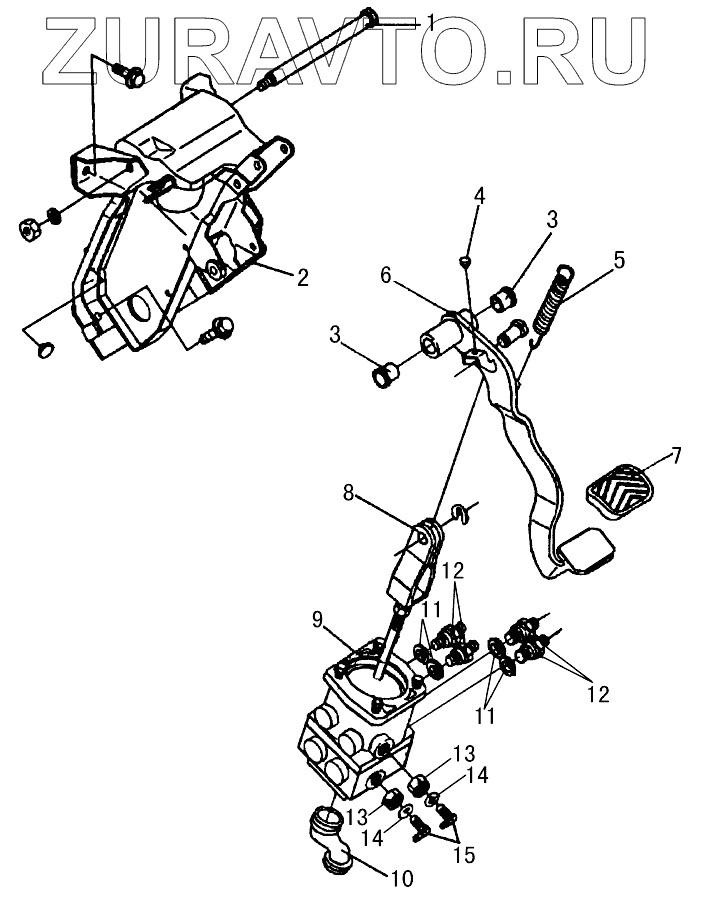 ZURAVTO.RU
1
2
4
3
5
6
3
7
8
12
11
9
11
12
13
14
13
14
15
10