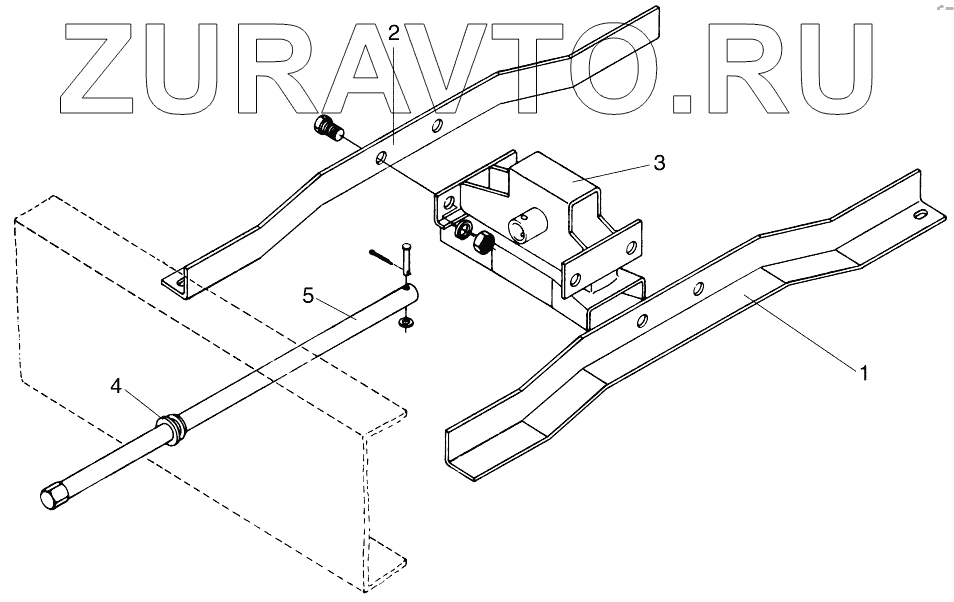 ZURAVTO.RU

2
3
5
4
1