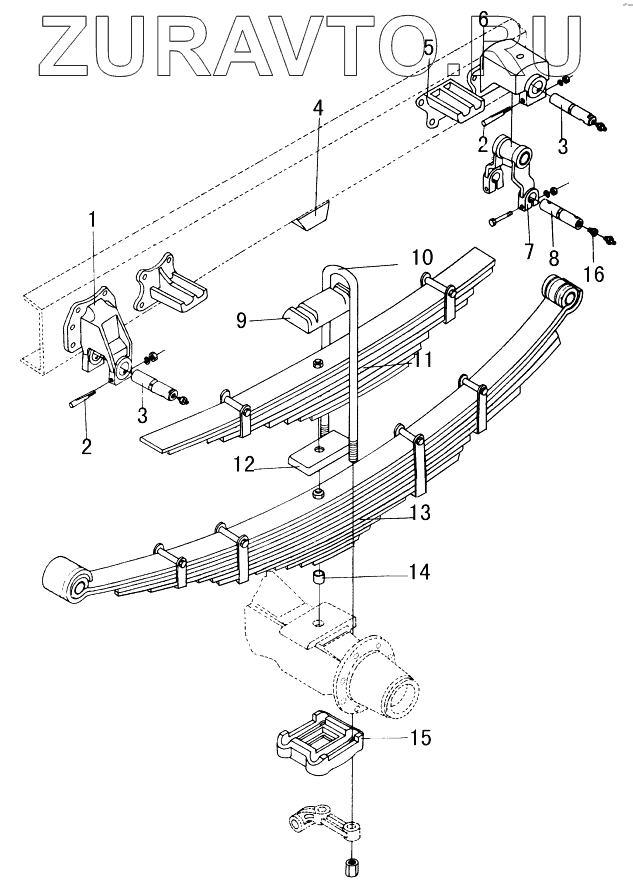 ZURAVTO.RU

6
5
4
2
3
1
7
8
16
10
9
11
3
2
12
13
14
15