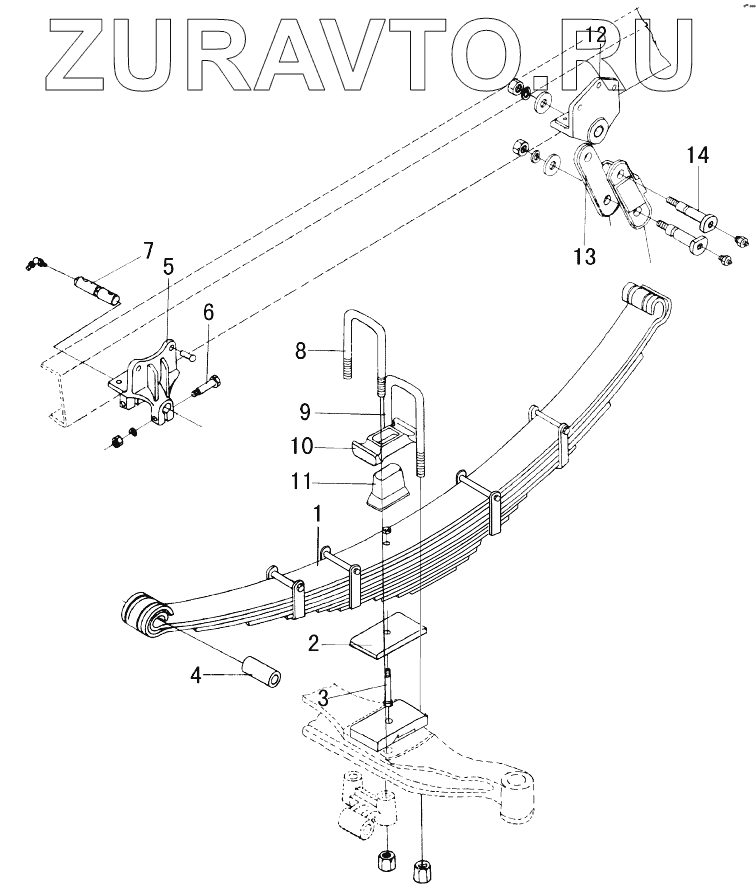 ZURAVTO.RU
12
14
13
7
5
6
8
9
10
11
1
2
4
3