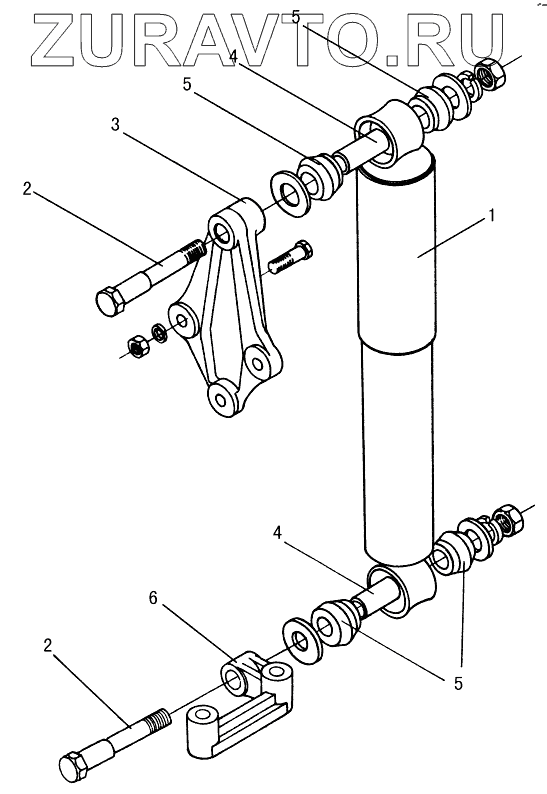 ZURAVTO.RU

5
4
5
3
2
1
4
6
2
5
5