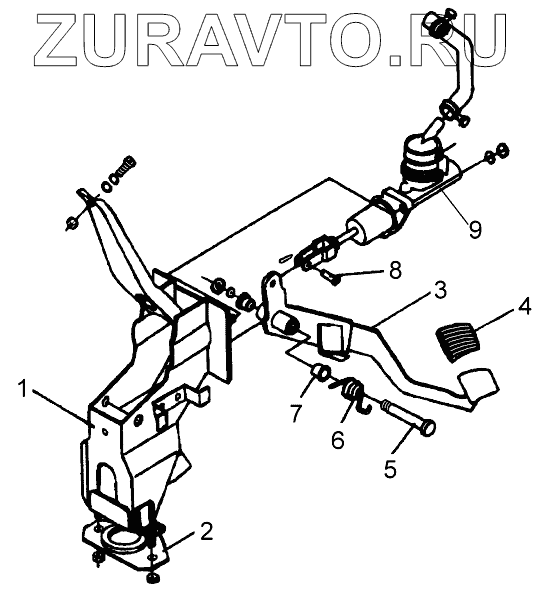 ZURAVTO.RU

9
8
3
4
1
7
6
5
2