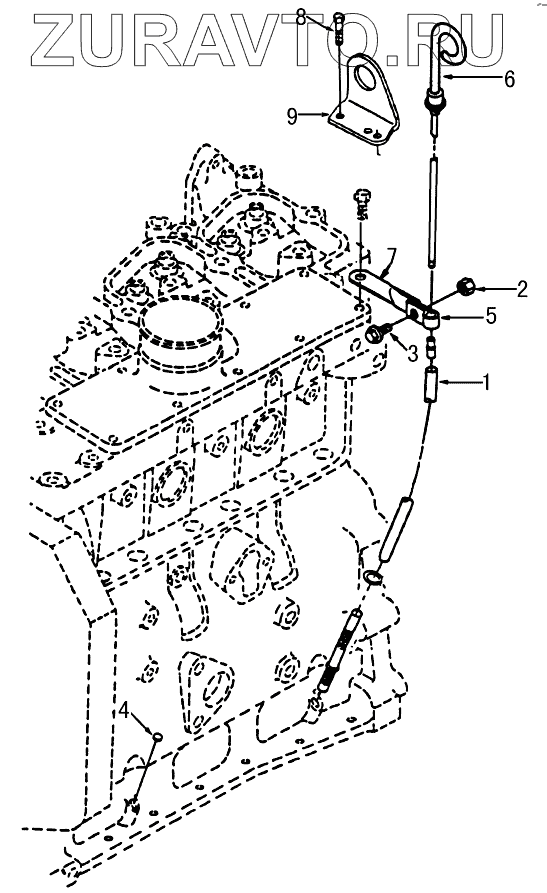 ZURAVTO.RU
8
6
9
7
2
5
3
1
4