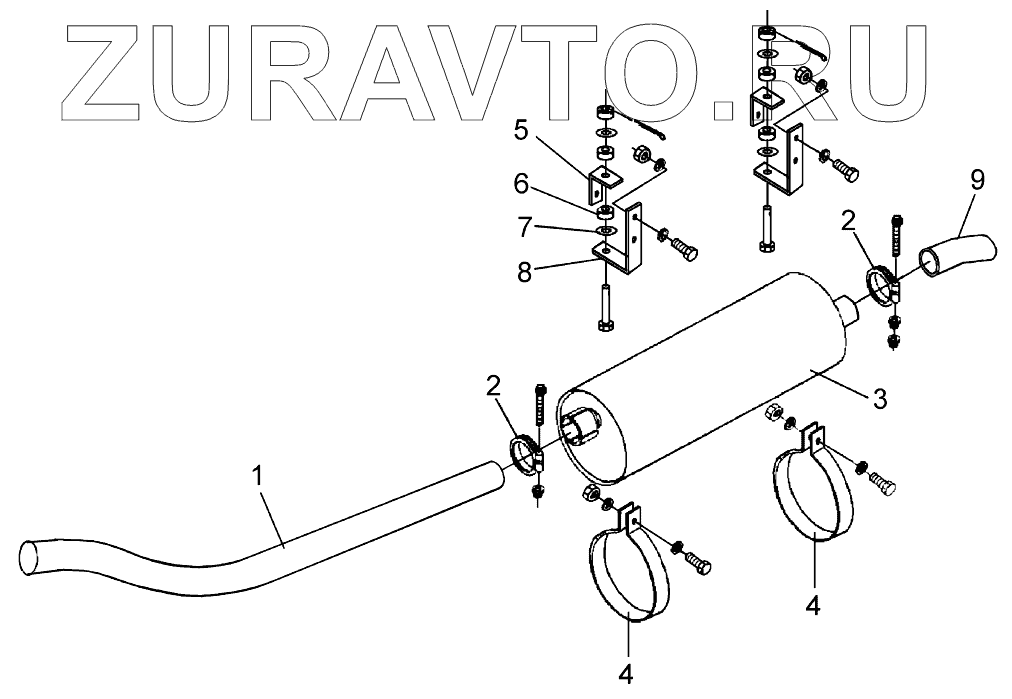 ZURAVTO.RU

5
6
7
8
9
2
3
2
1
4
4