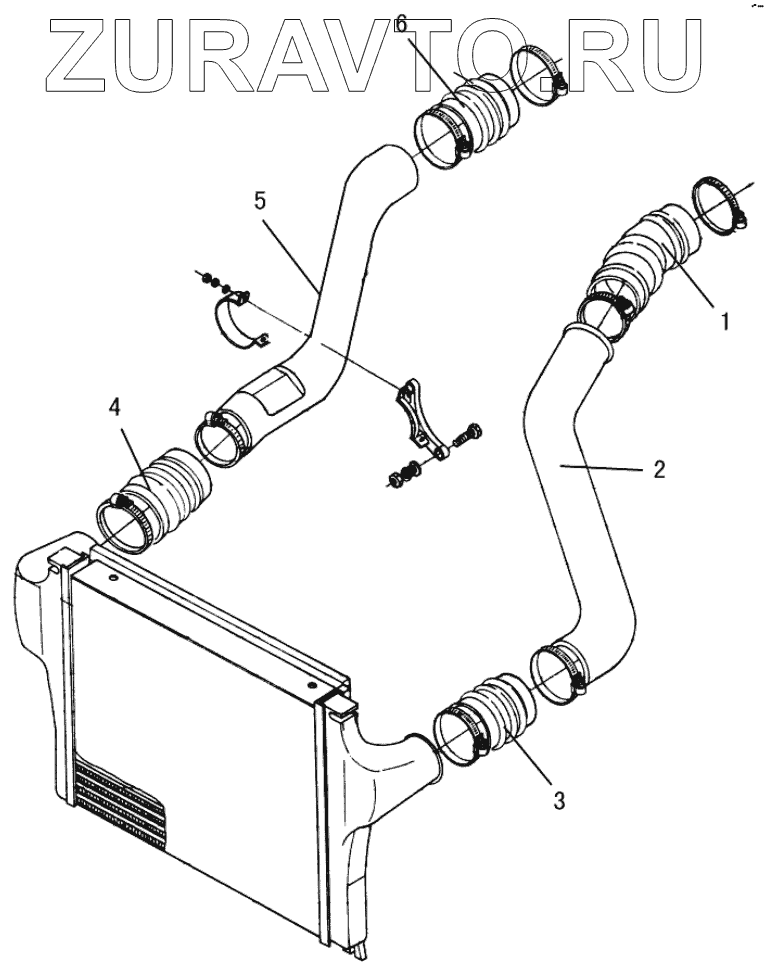 ZURAVTO.RU

6
5
1
4
2
3