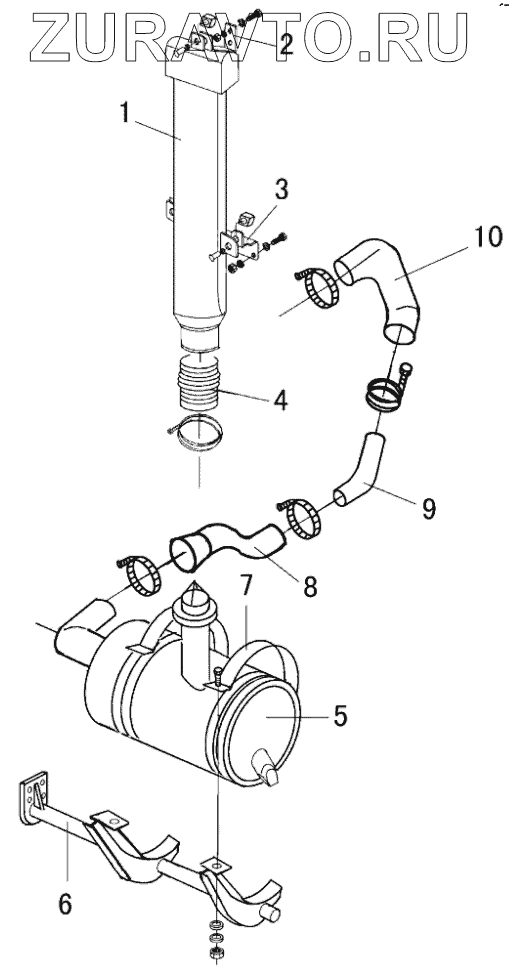 ZURAVTO.RU

2
1
3
10
4
9
8
7
5
6