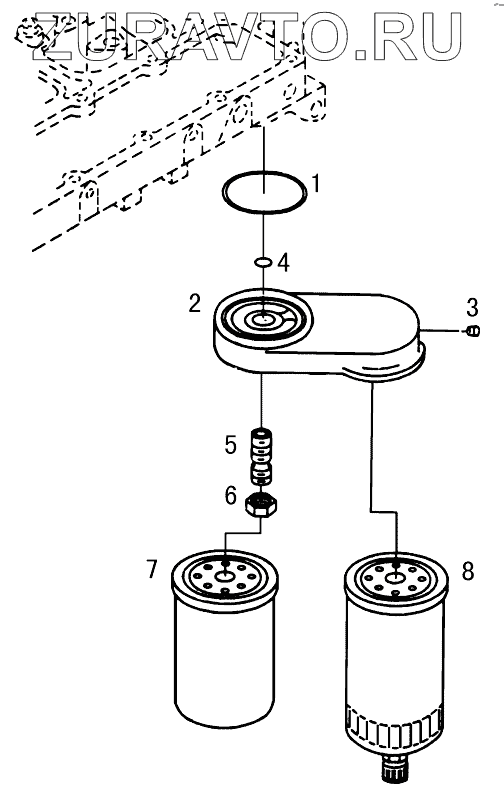 ZURAVTO.RU

1
4
2
3
5
6
7
8