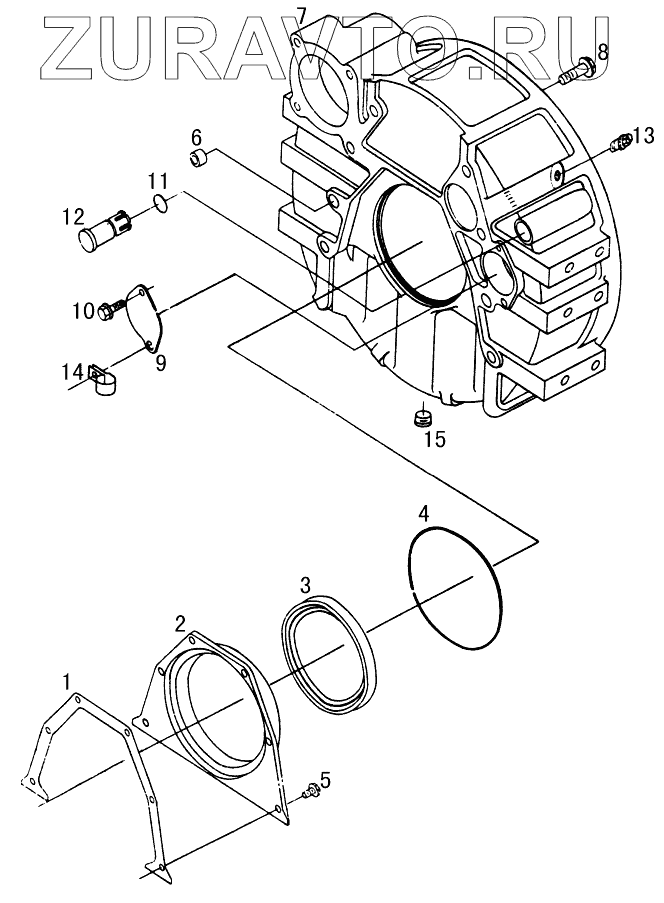 ZURAVTO.RU

7
8
6
13
11
12
10
9
14
15
4
3
2
1
5