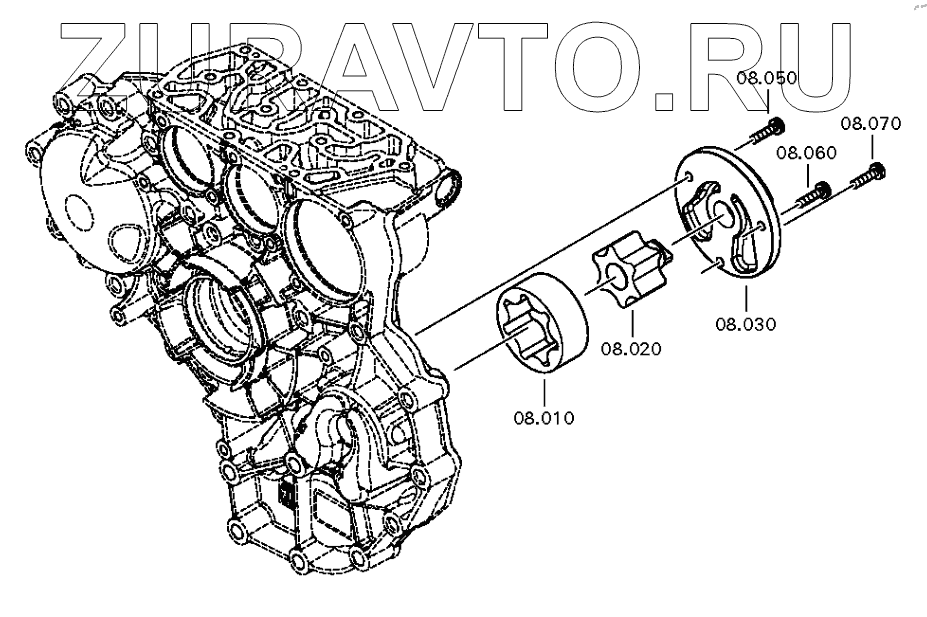 ZURAVTO.RU

08.050
08.070
08.060
08.030
08.020
08.010