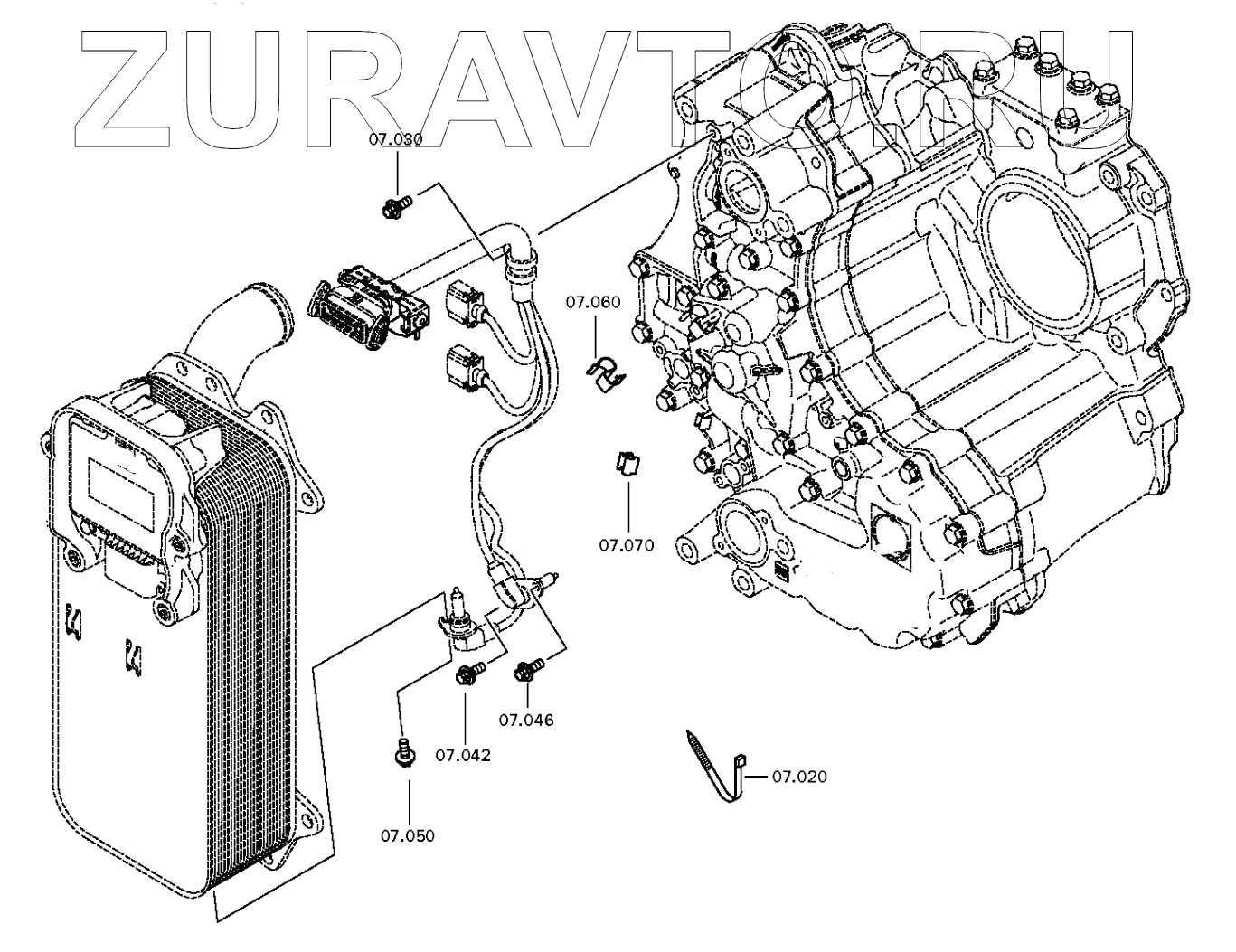 ZURAVTO.RU

07.030

07.060

07.070

07.046

07.042

07.050

07.020