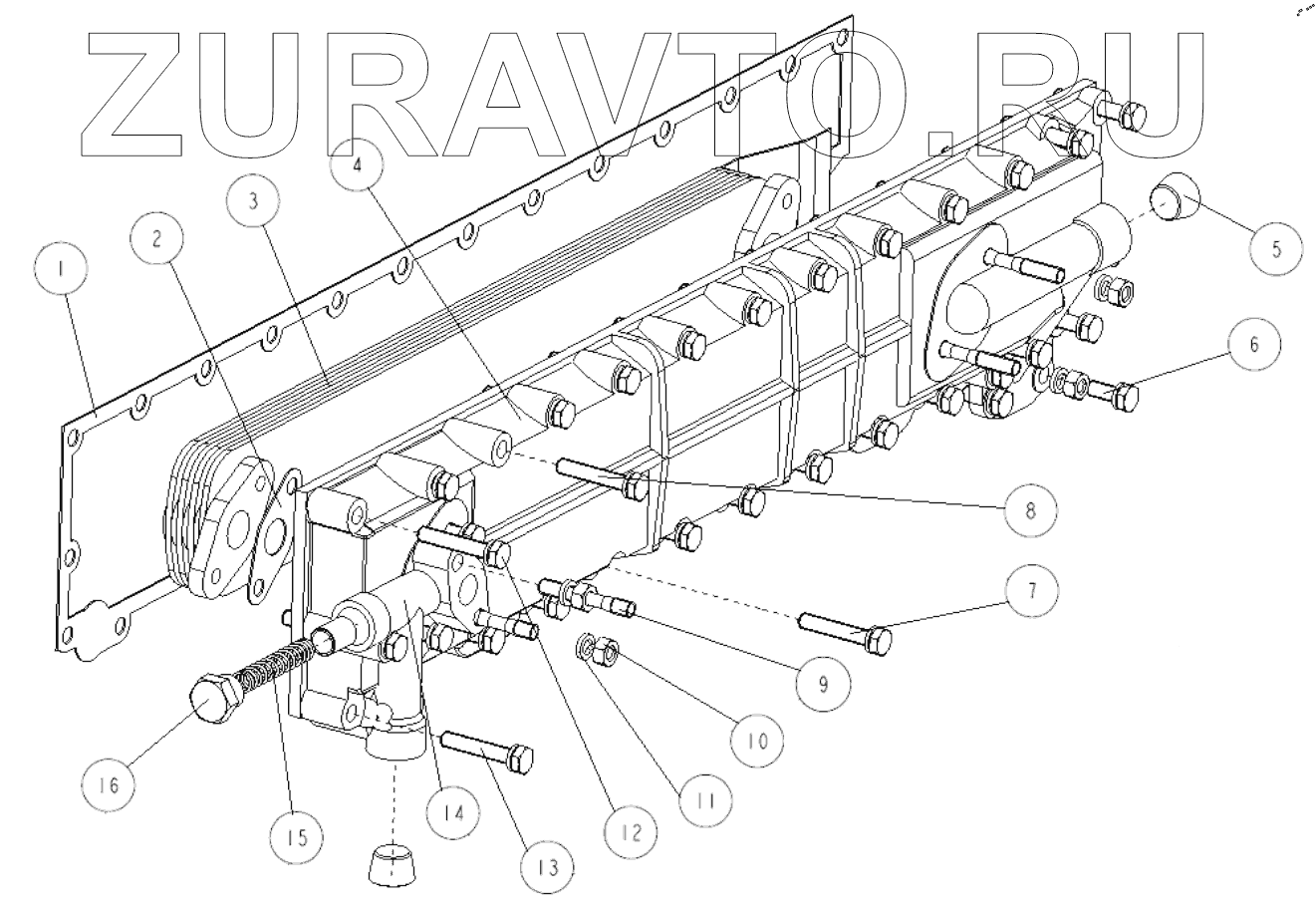 ZURAVTO.RU

1
2
3
4
5
6
8
7
9
10
11
12
13
14
15
16