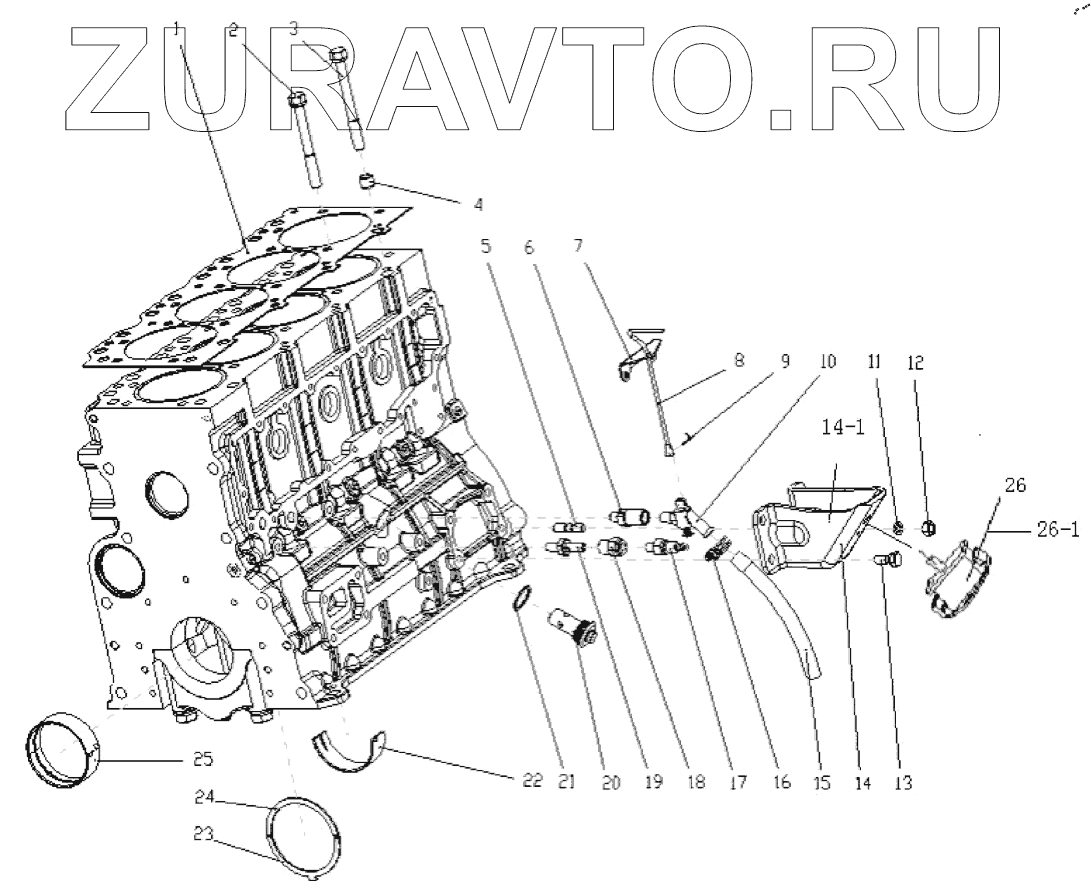 ZURAVTO.RU

1
2
3
4
5
6
7
8
9
10
11
12
14-1
26
26-1
25
24
23
22
21
20
19
18
17
16
15
14
13