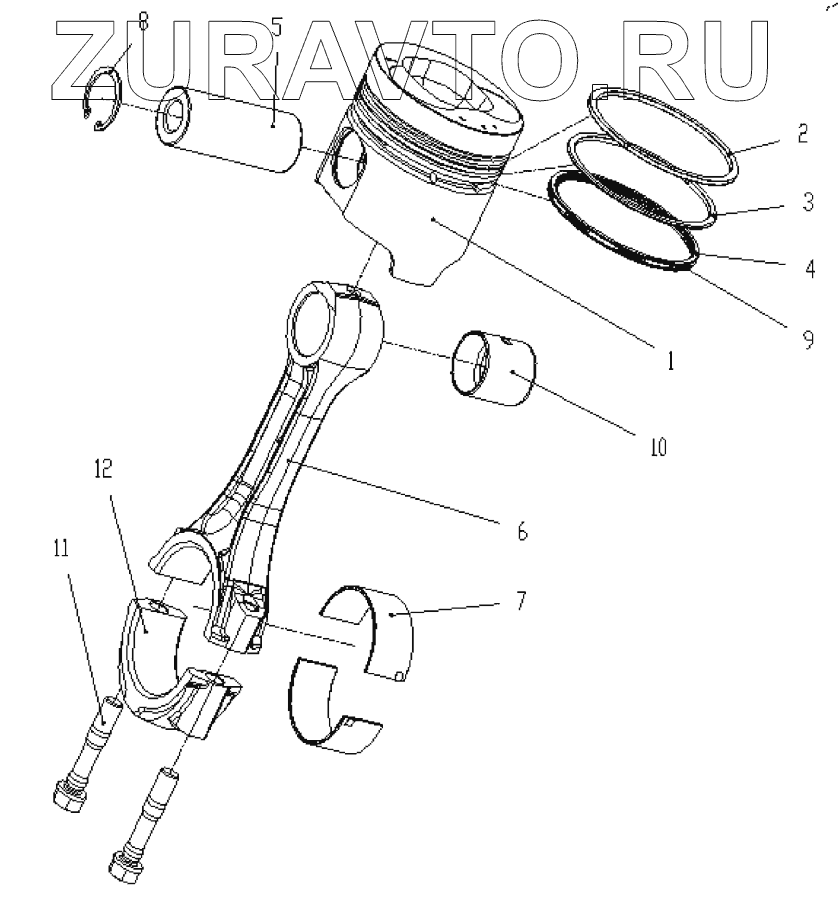 ZURAVTO.RU

8
5
2
3
4
9
1
10
6
12
11
7