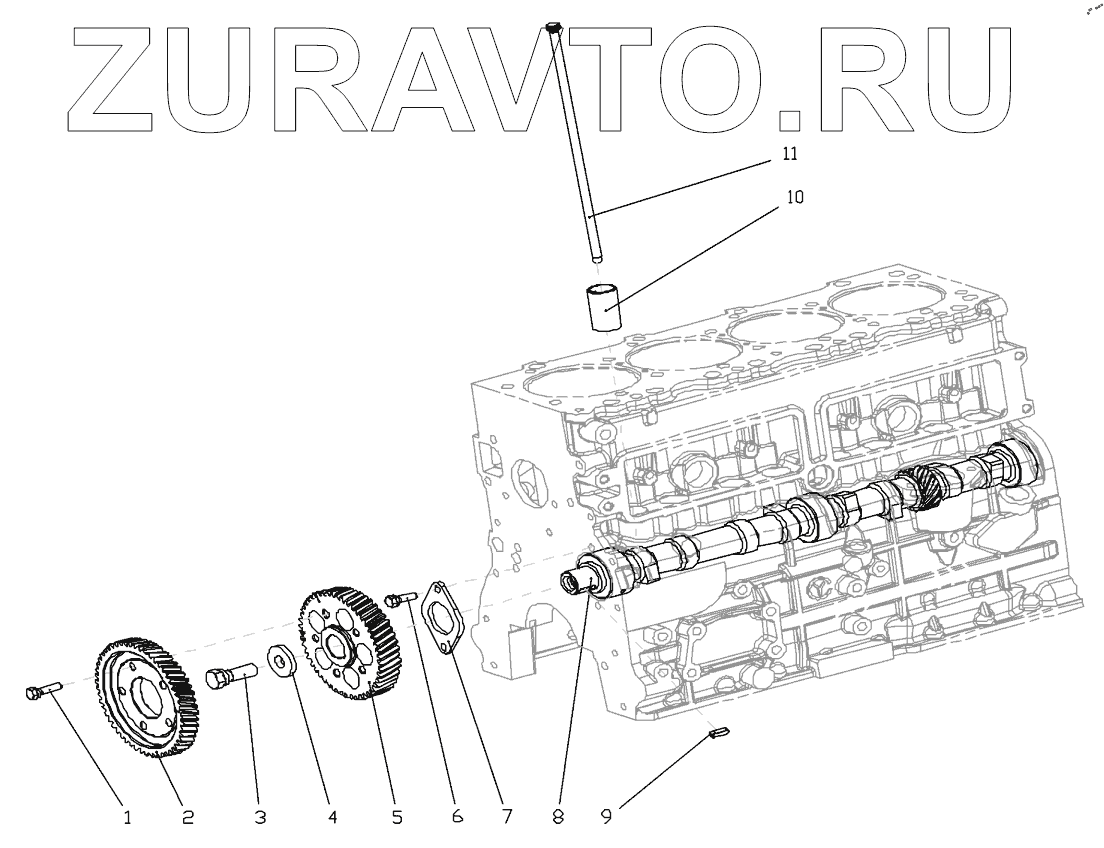 ZURAVTO.RU

11

10

1 2 3 4 5 6 7 8 9