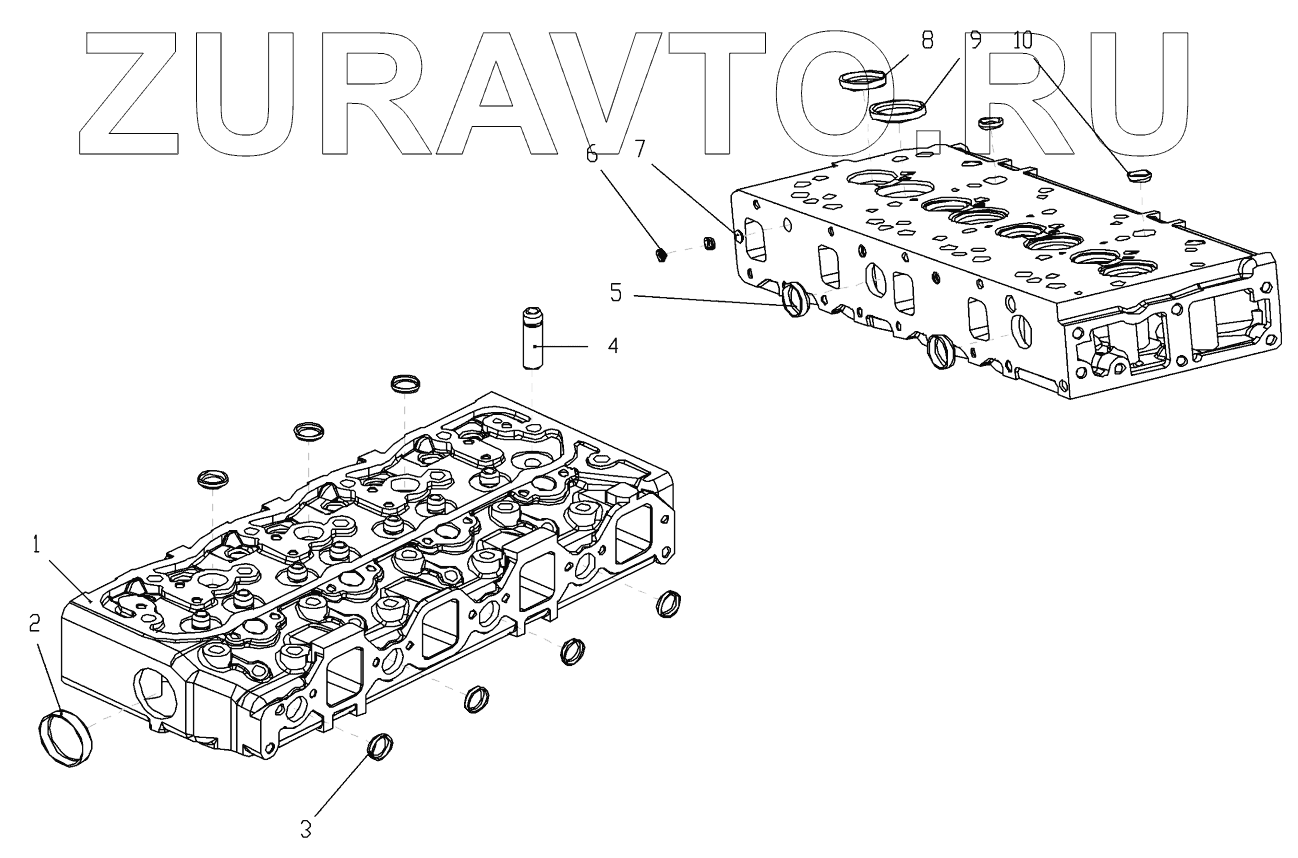 ZURAVTO.RU

8
9
10
6
7
5
4
1
2
3