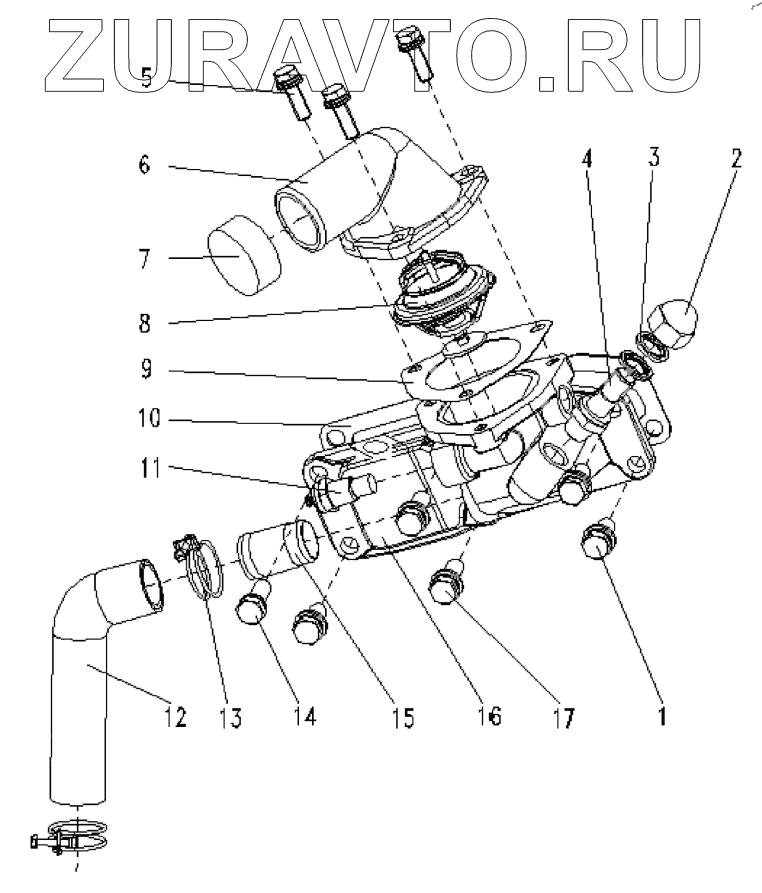 ZURAVTO.RU

5
6
7
8
9
10
11
4
3
2
12
13
14
15
16
17
1