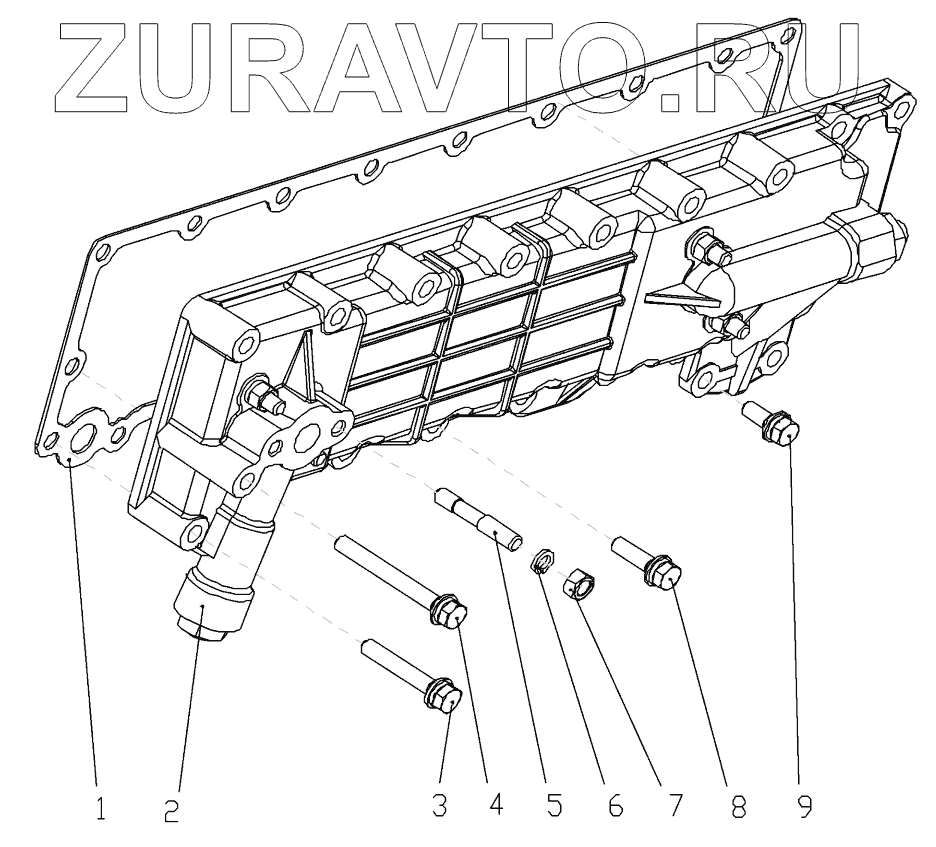 ZURAVTO.RU

1 2 3 4 5 6 7 8 9