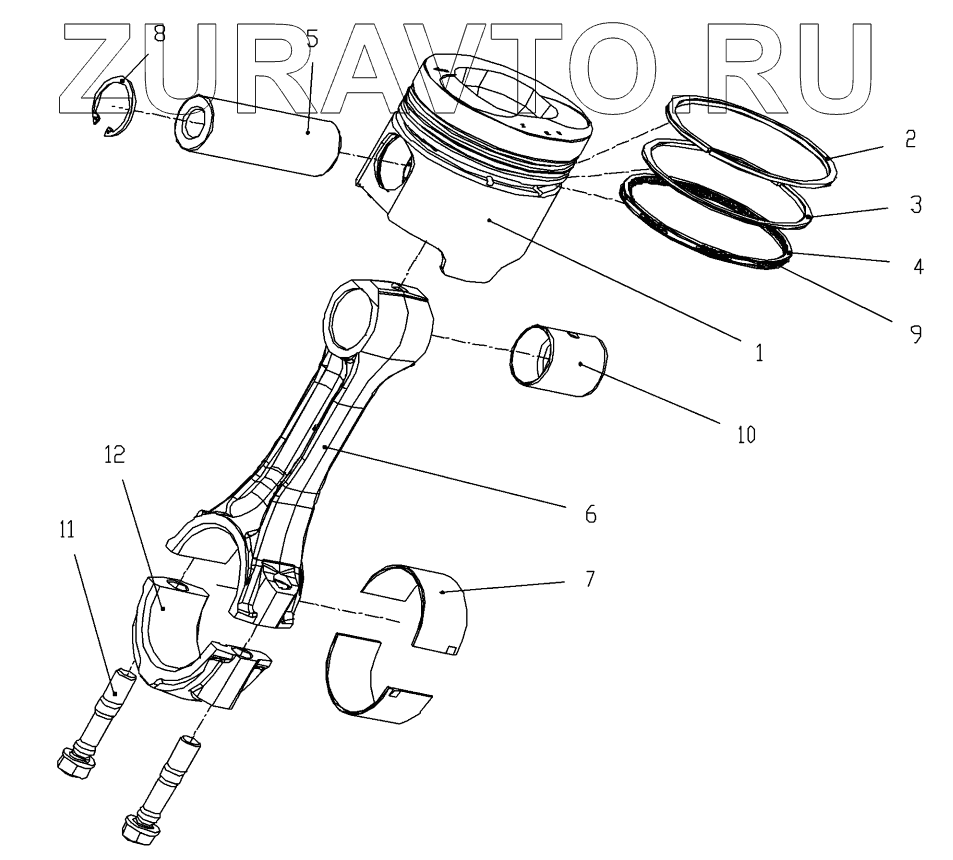 ZURAVTO.RU

8
5
2
3
4
9
1
10
12
6
11
7