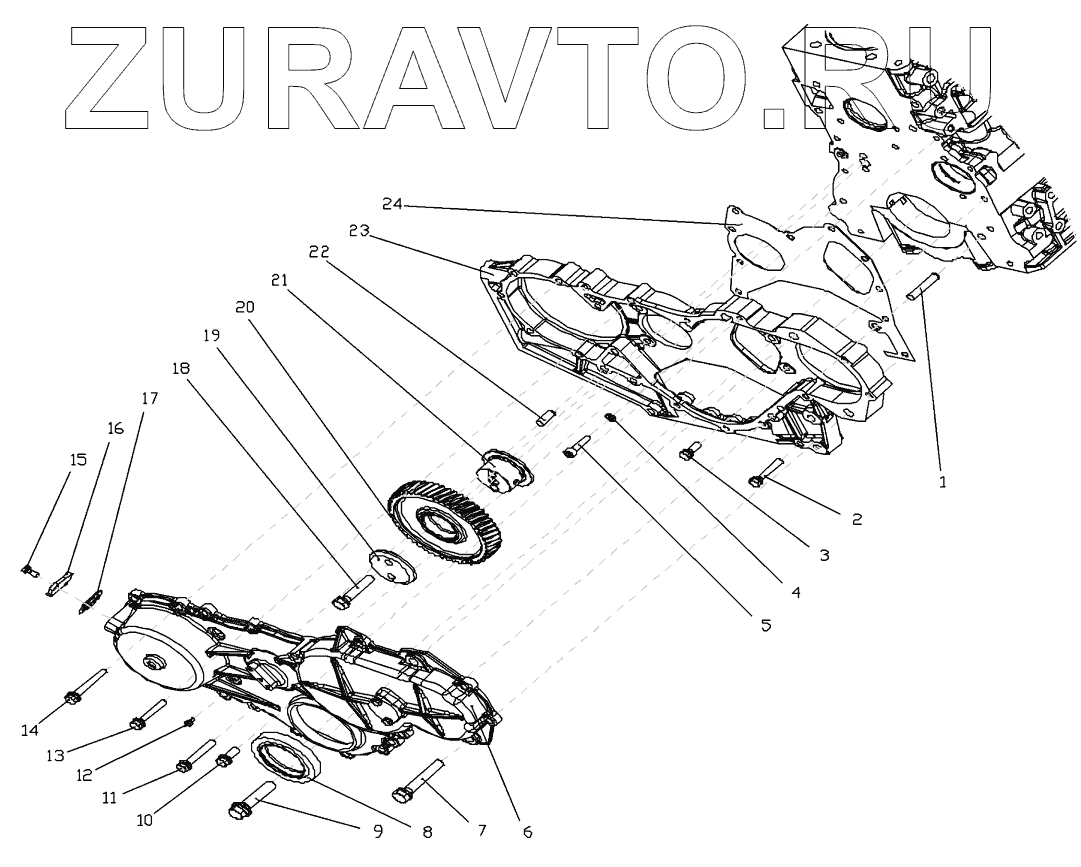 ZURAVTO.RU

24
23
22
21
20
19
18
17
16
15
1
2
3
4
5
14
13
12
11
10
9
8
7
6