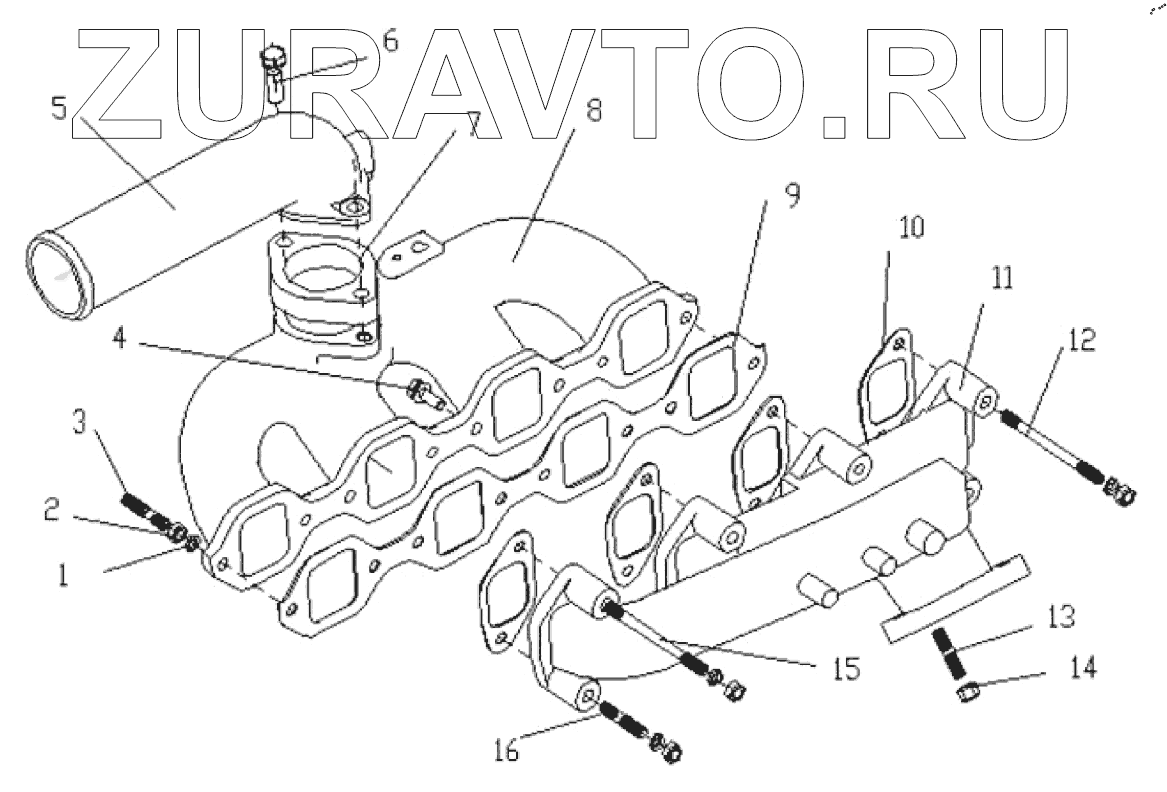 ZURAVTO.RU
6
5
7
8
9
10
11
12
4
3
2
1
13
14
15
16