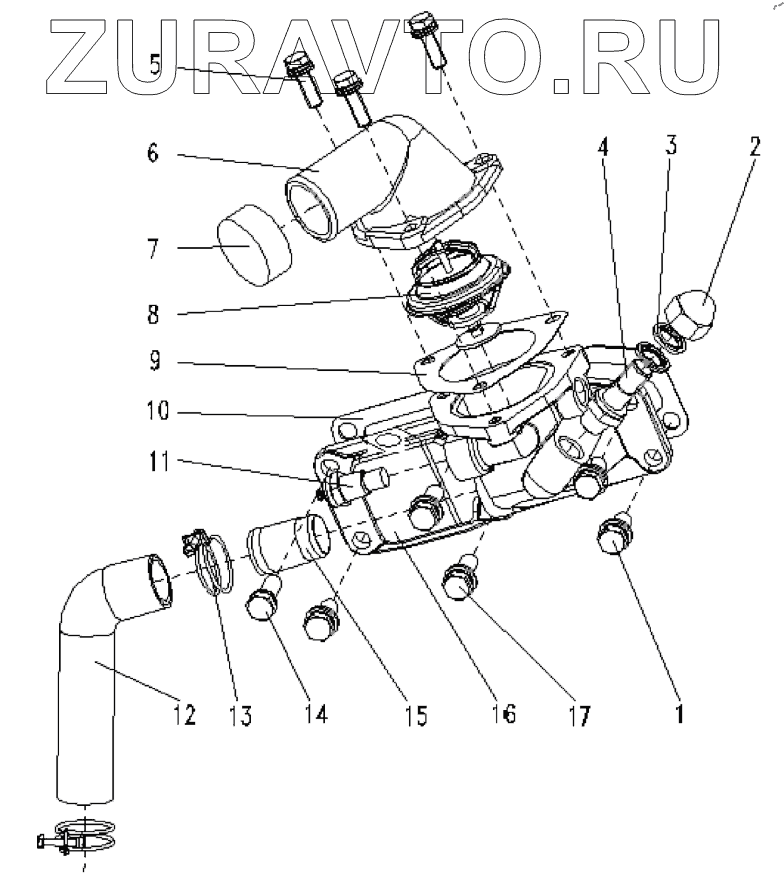 ZURAVTO.RU

5
6
7
8
9
10
11
4
3
2
12
13
14
15
16
17
1