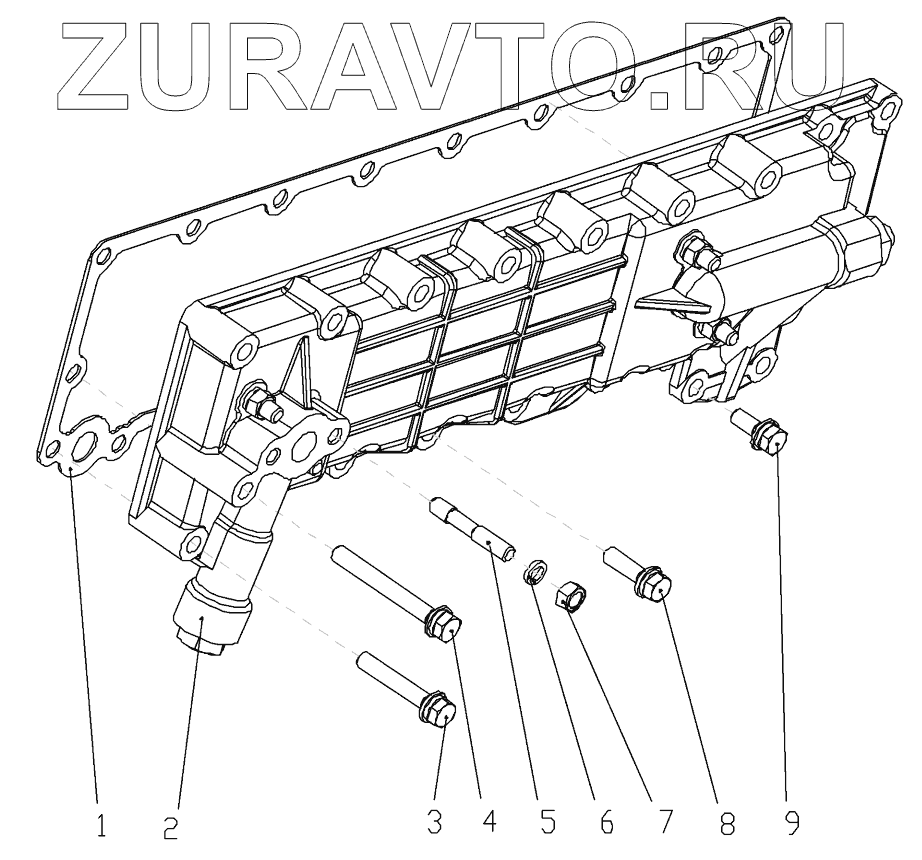 ZURAVTO.RU

1 2 3 4 5 6 7 8 9