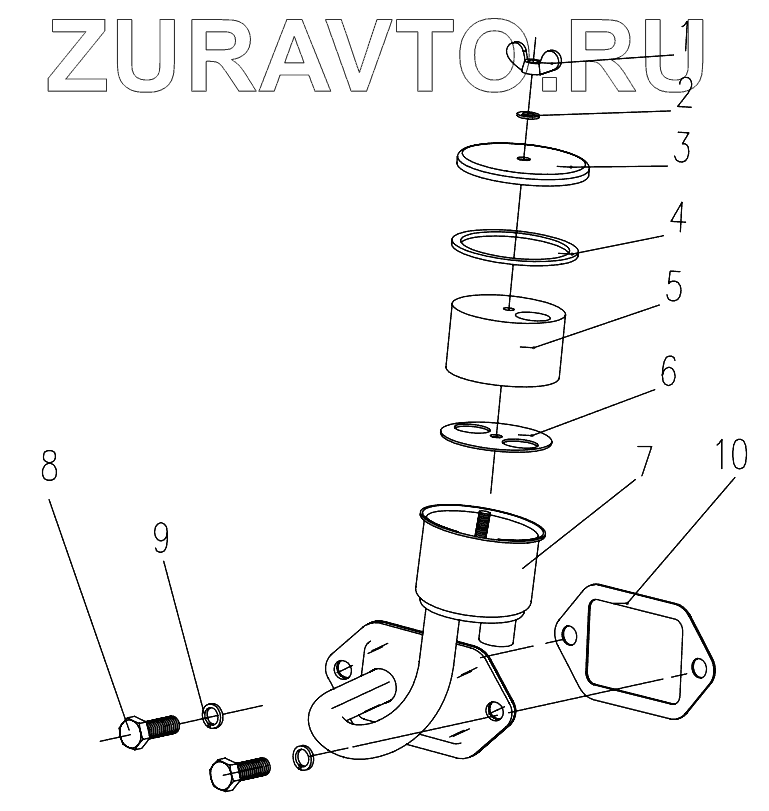 ZURAVTO.RU
1
2
3
4
5
6
7
10
8
9