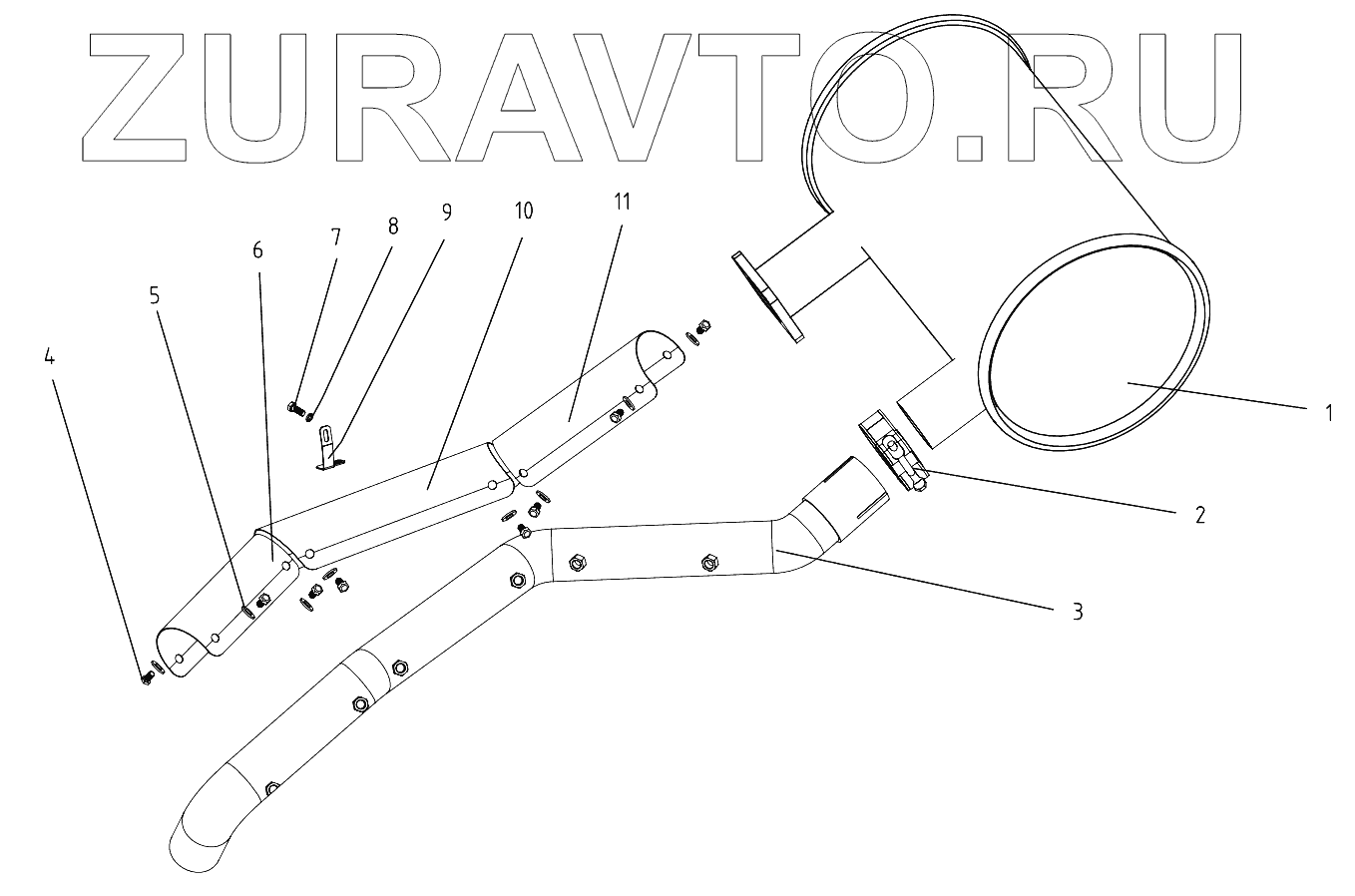 ZURAVTO.RU

7
8
9
10
11
6
5
4
1
2
3