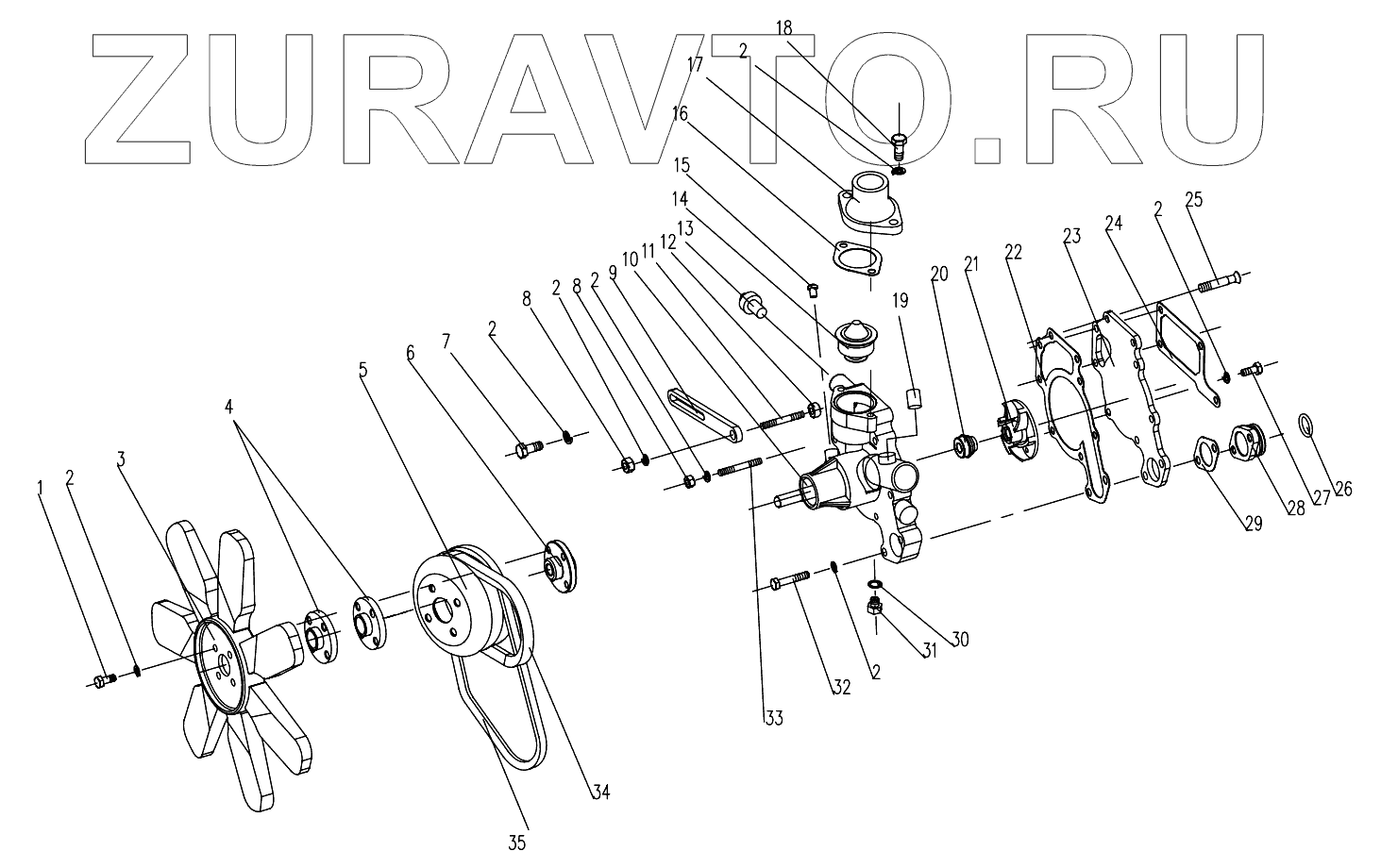 ZURAVTO.RU

18
2
17
16
15
14
13
12
11
10
9
2
8
2
8
2
7
6
5
4
3
2
1
19
20
21
22
23
24
2
25
26
27
28
29
30
31
2
32
33
34
35