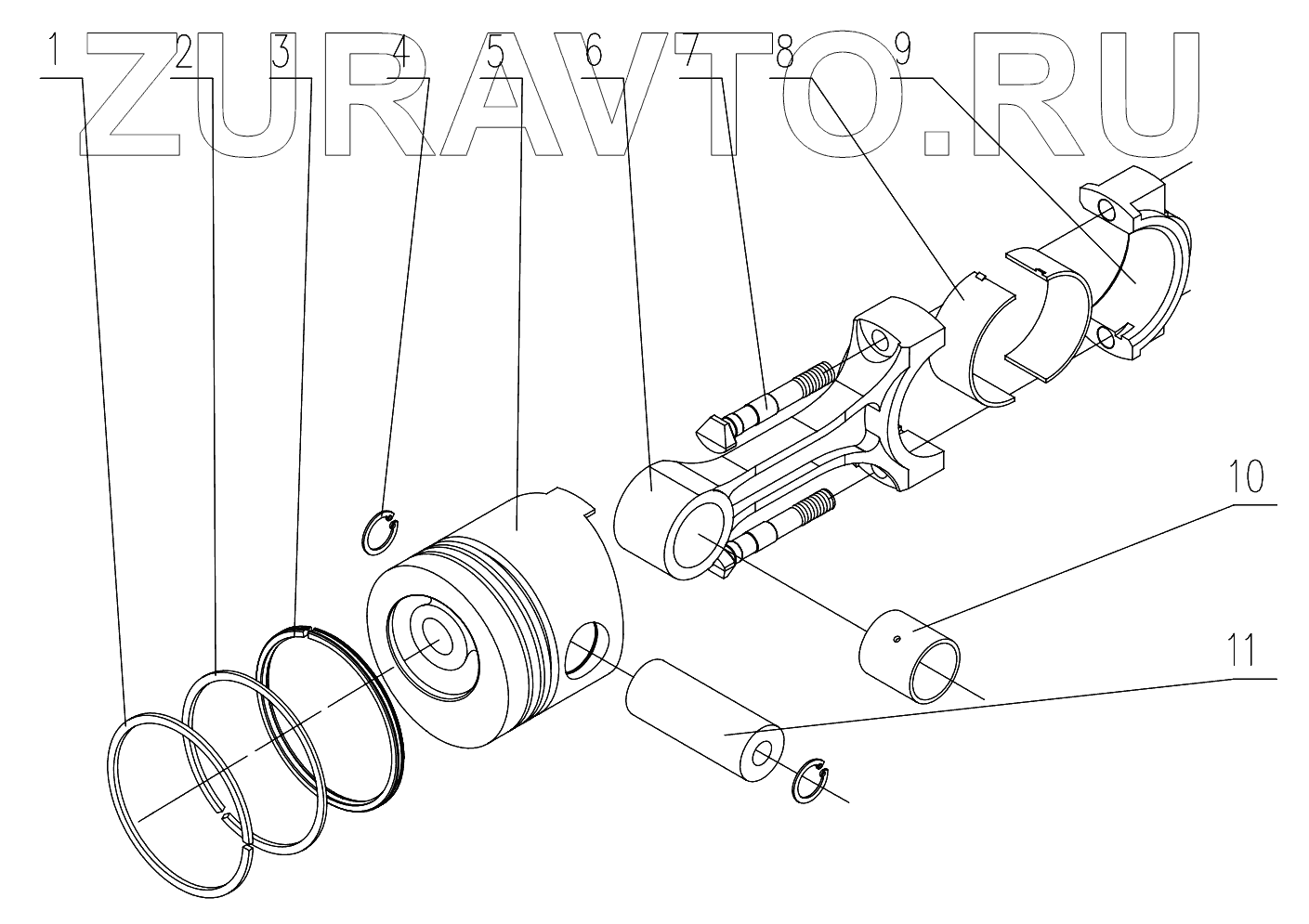 ZURAVTO.RU

1 2 3 4 5 6 7 8 9

10

11