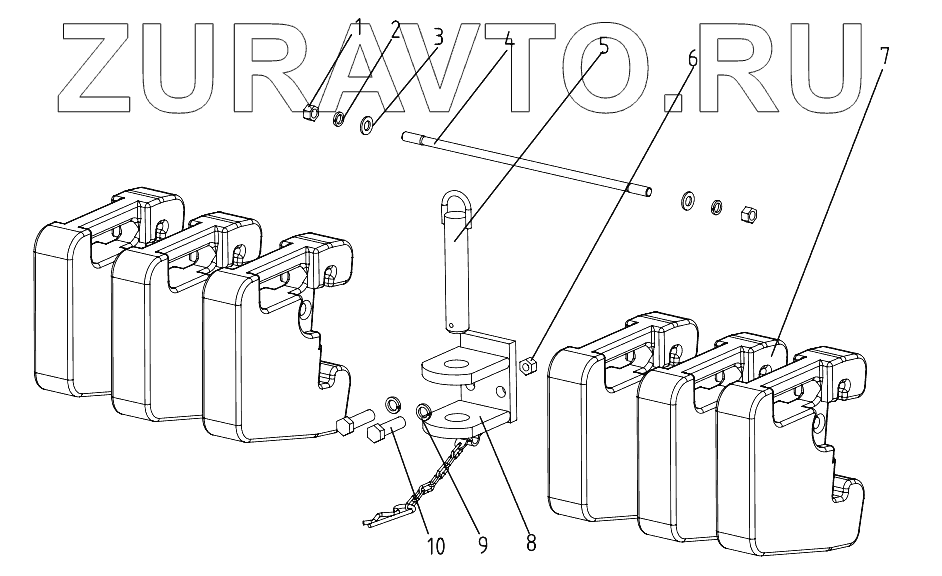 ZURAVTO.RU

1 2 3 4 5 6 7

10 9 8