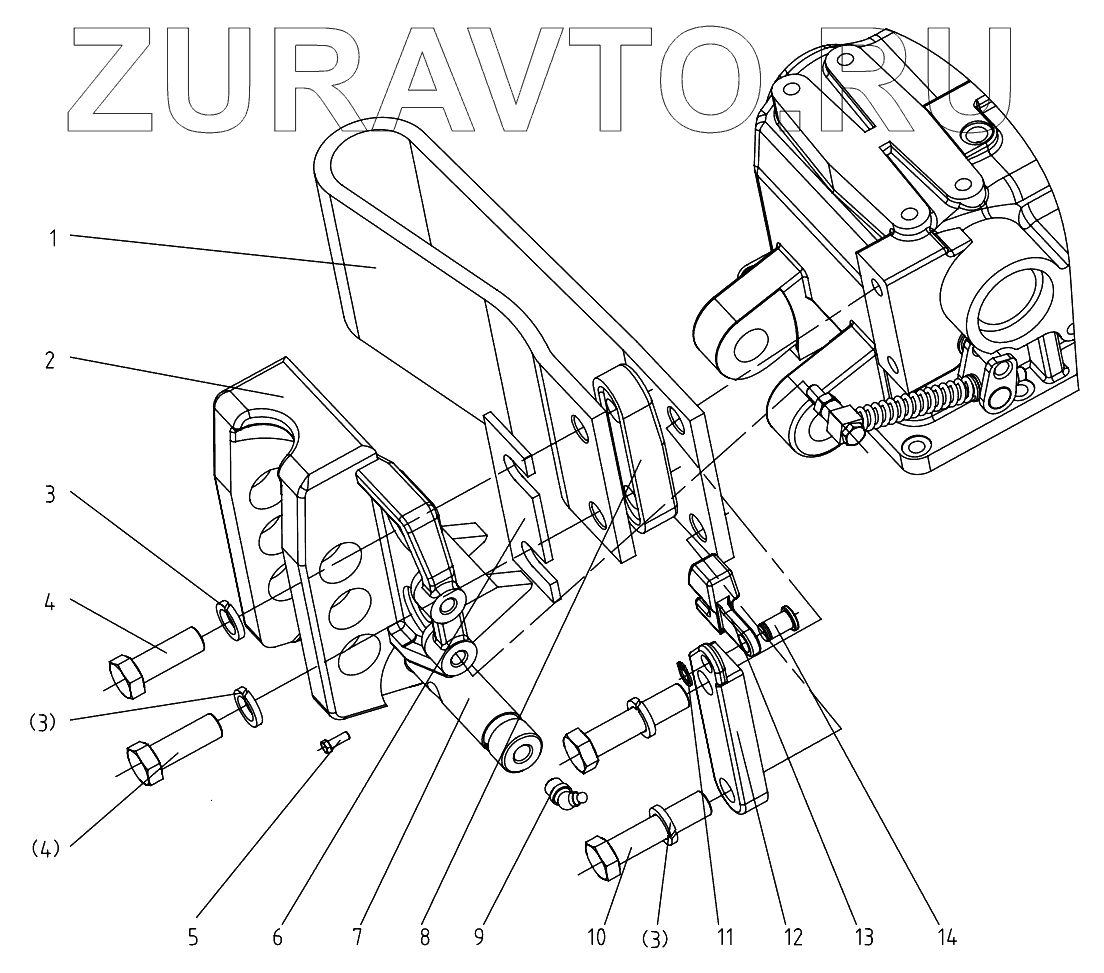 ZURAVTO.RU

1
2
3
4
(3)
(4)
5
6
7
8
9
10
(3)
11
12
13
14