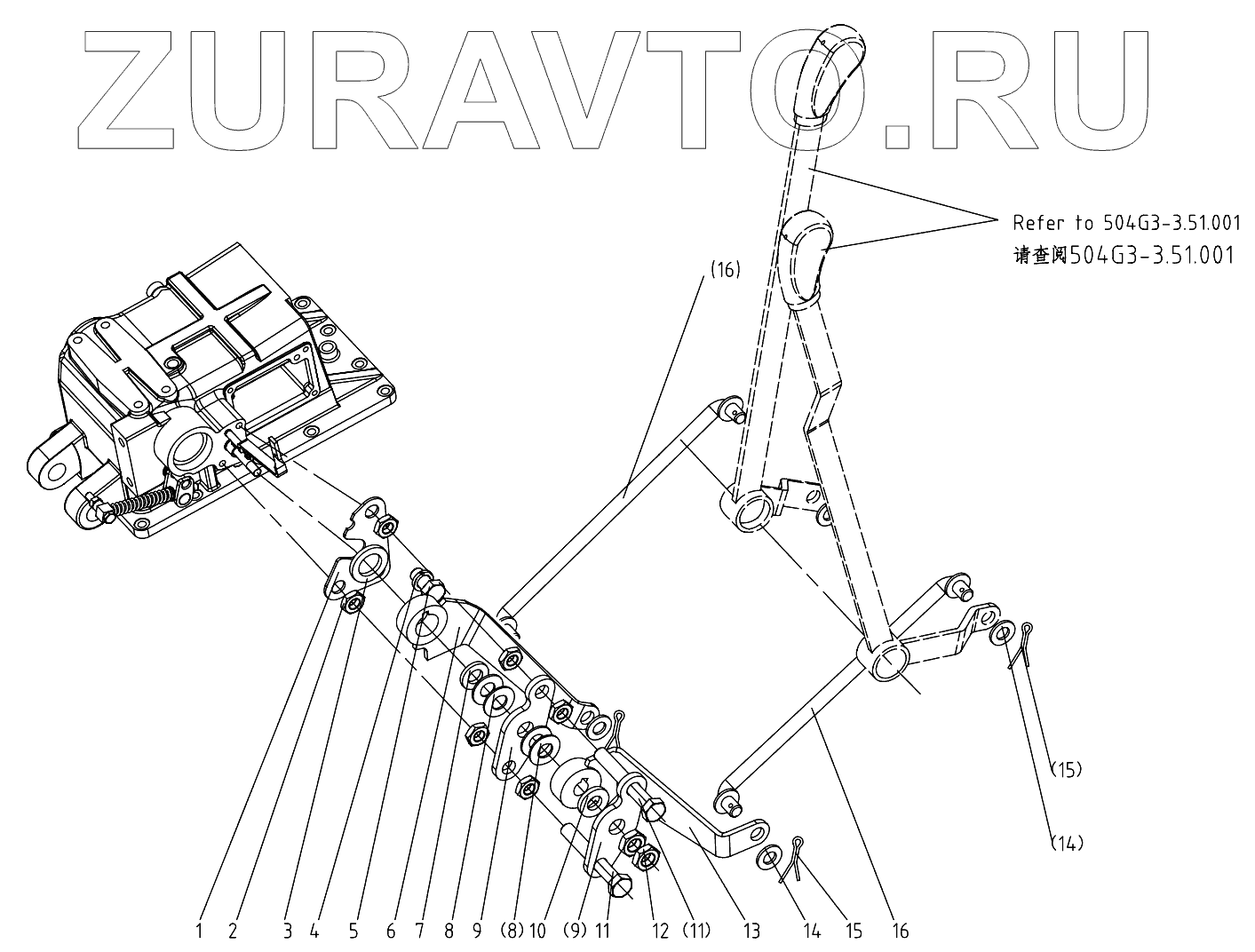 ZURAVTO.RU

Refer to 504G3-3.51.001
请查阅504G3-3.51.001

(16)

(15)

(14)

1 2 3 4 5 6 7 8 9 (8) 10 (9) 11 12 (11) 13 14 15 16