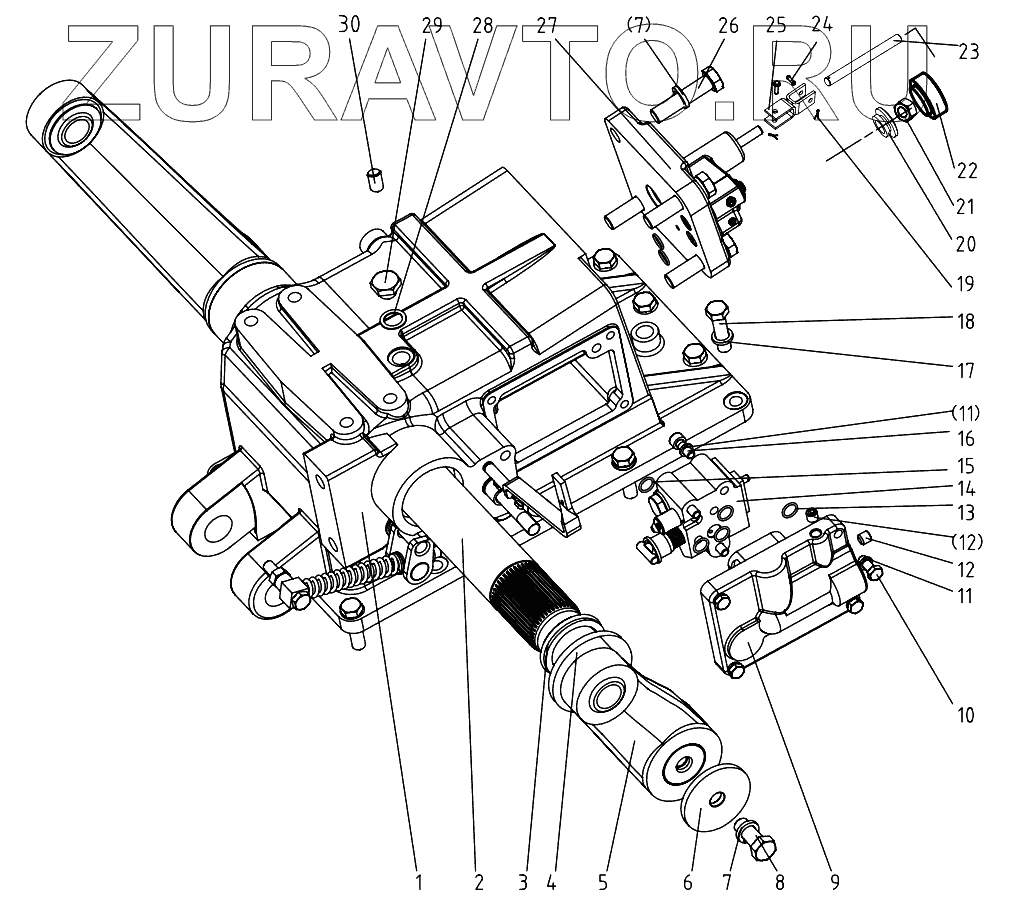 ZURAVTO.RU

30 29 28 27 (7) 26 25 24 23

22
21
20
19
18
17
(11)
16
15
14
13
(12)
12
11
10

1 2 3 4 5 6 7 8 9