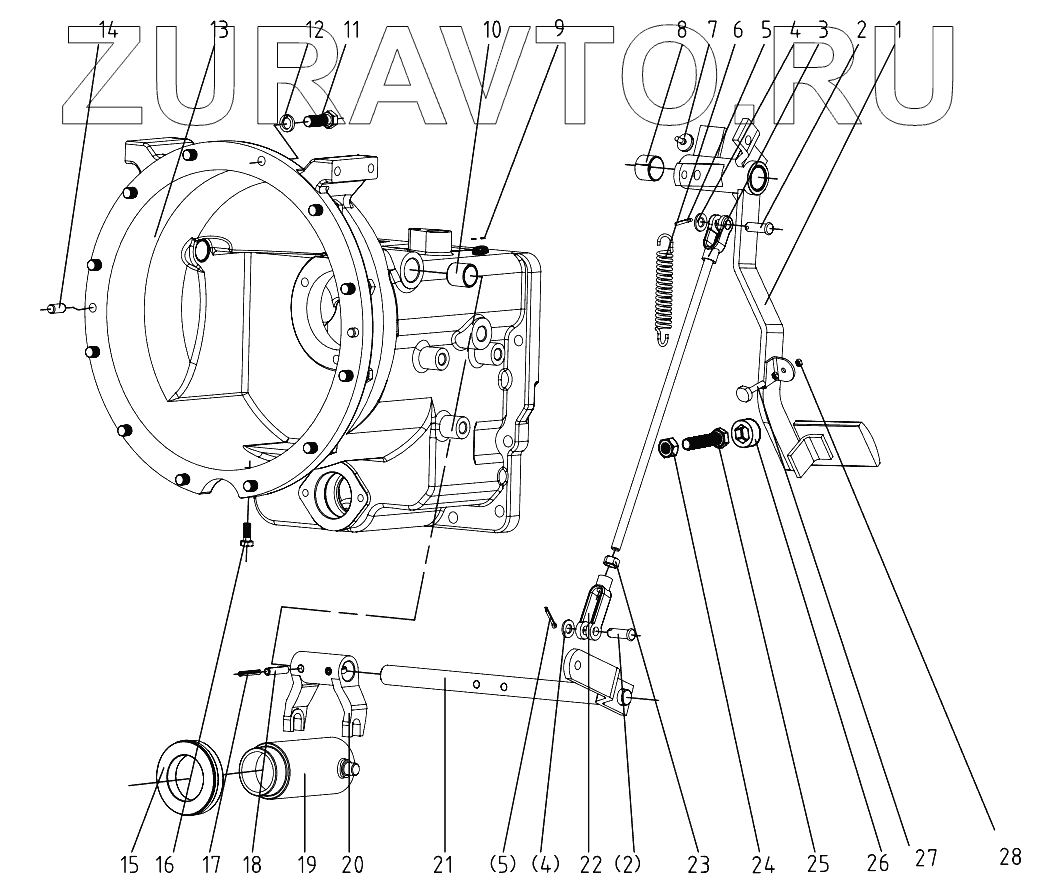 ZURAVTO.RU

14 13 12 11 10 9 8 7 6 5 4 3 2 1

15 16 17 18 19 20 21 (5) (4) 22 (2) 23 24 25 26 27 28