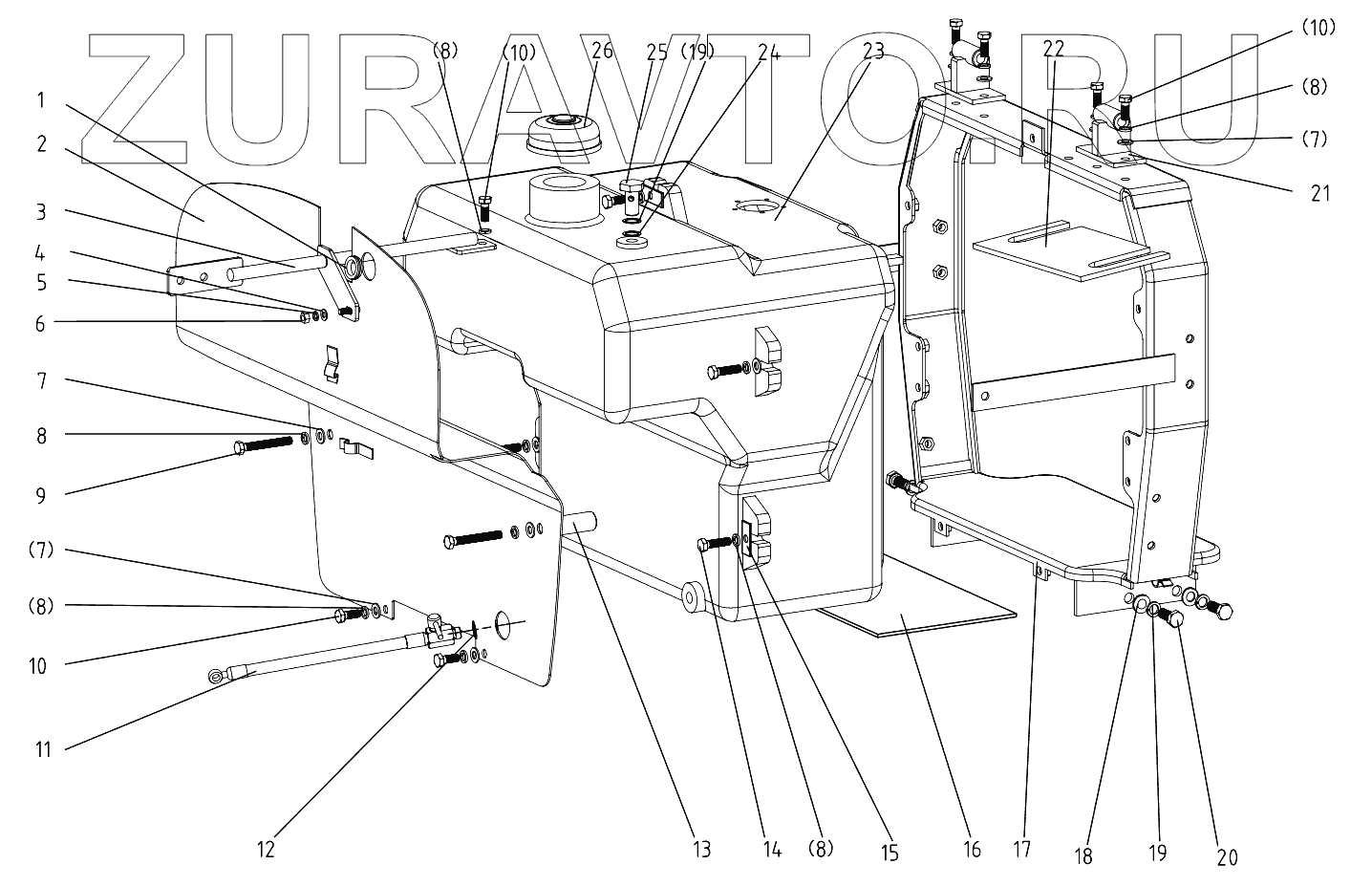 ZURAVTO.RU

(8) (10) 26 25 (19) 24 23 22 (10) (8) (7) 21

1
2
3
4
5
6
7
8
9
(7)
(8)
10
11

12 13 14 (8) 15 16 17 18 19 20