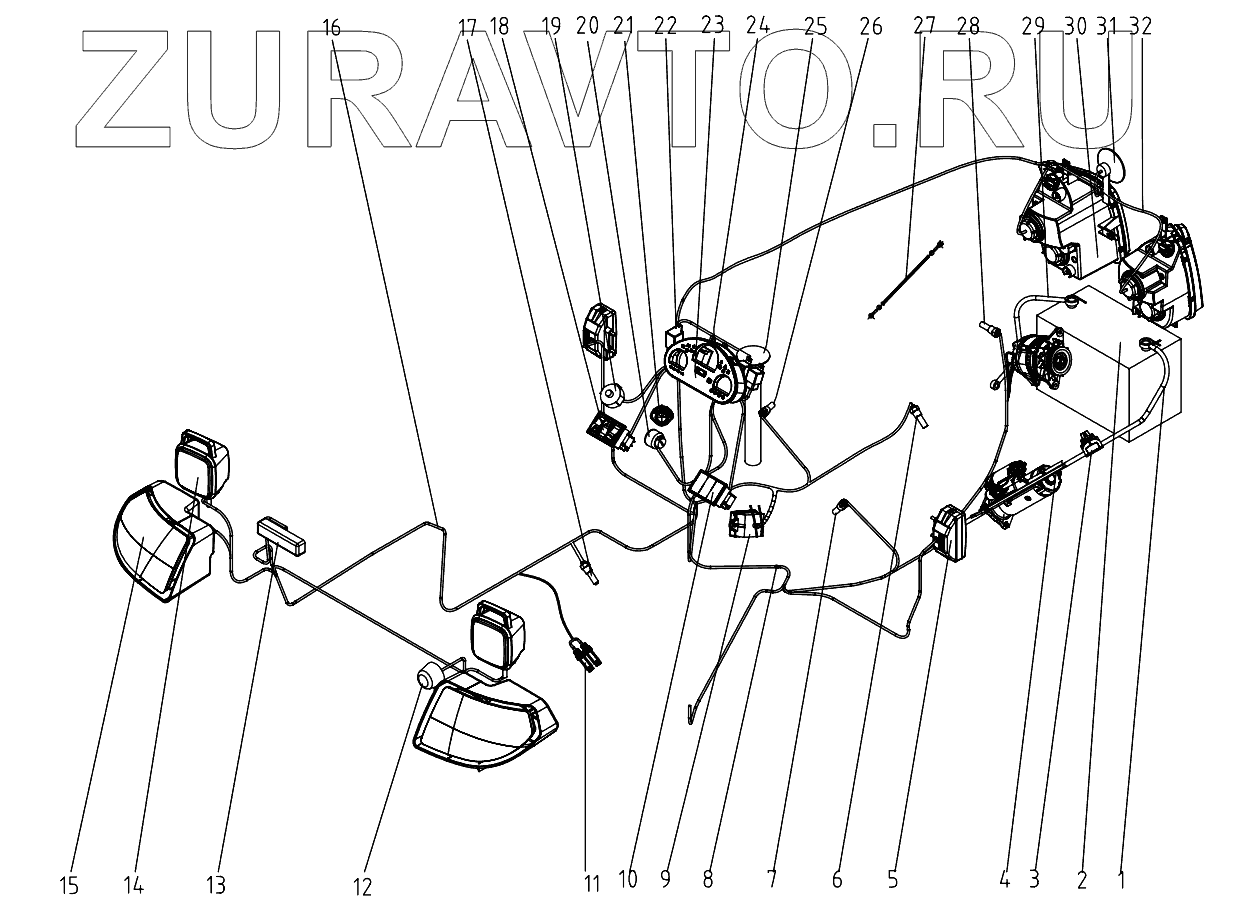 ZURAVTO.RU

16 17 18 19 20 21 22 23 24 25 26 27 28 29 30 31 32

15 14 13 12 11 10 9 8 7 6 5 4 3 2 1