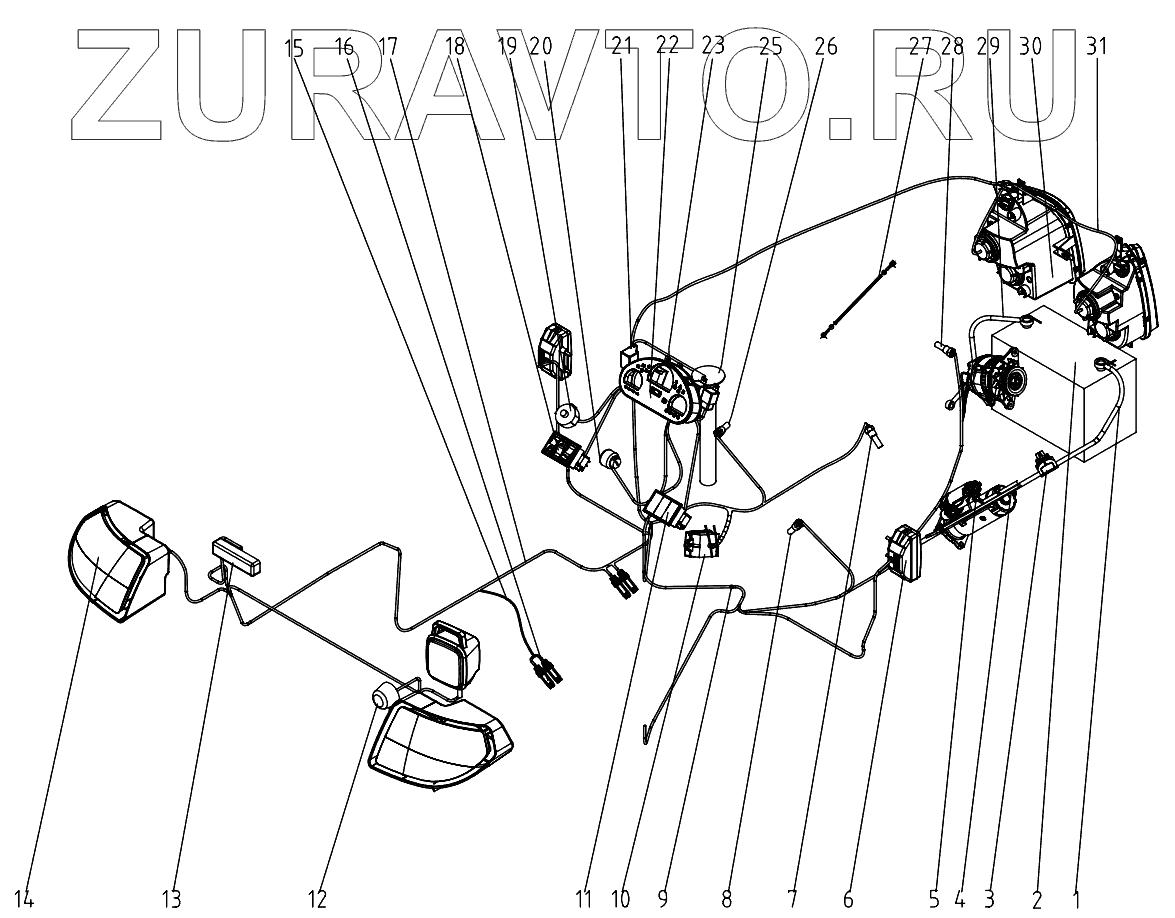 ZURAVTO.RU

15 16 17 18 19 20 21 22 23 25 26 27 28 29 30 31

14 13 12 11 10 9 8 7 6 5 4 3 2 1