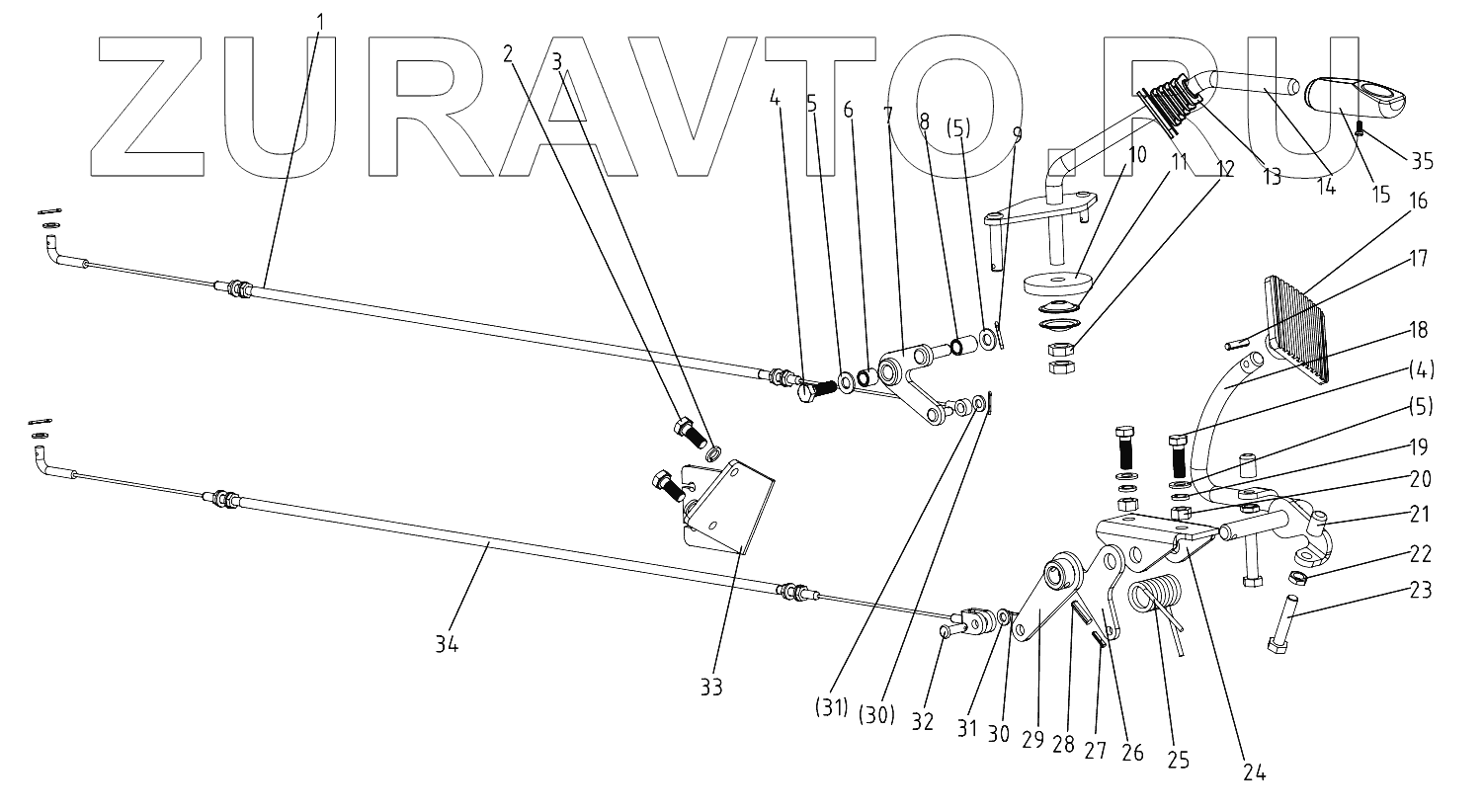 ZURAVTO.RU

1
2
3
4
5
6
7
8
(5)
9
10
11
12
13
14
15
35
16
17
18
(4)
(5)
19
20
21
22
23
34
33
(31)
(30)
32
31
30
29
28
27
26
25
24