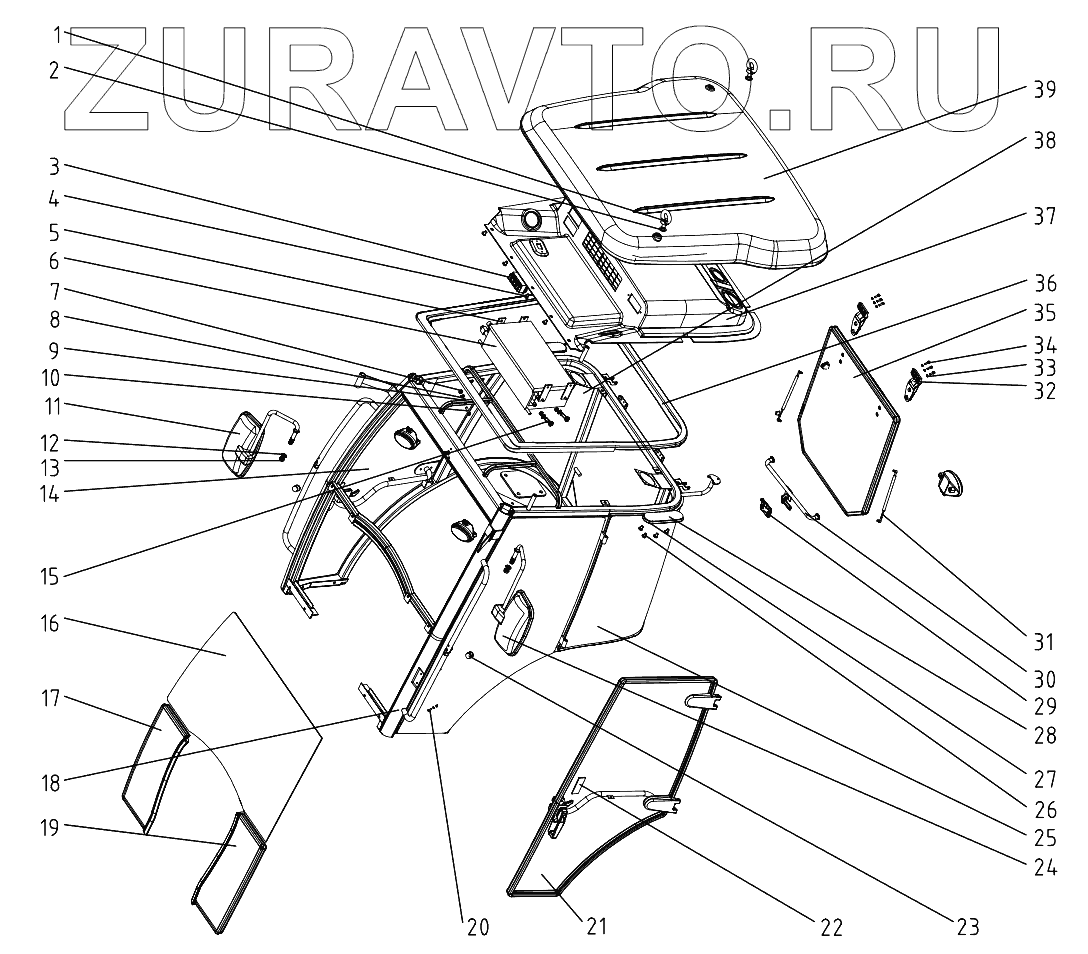 ZURAVTO.RU

1
2
3
4
5
6
7
8
9
10
11
12
13
14
15
16
17
18
19
20
21
22
23
24
25
26
27
28
29
30
31
32
33
34
35
36
37
38
39