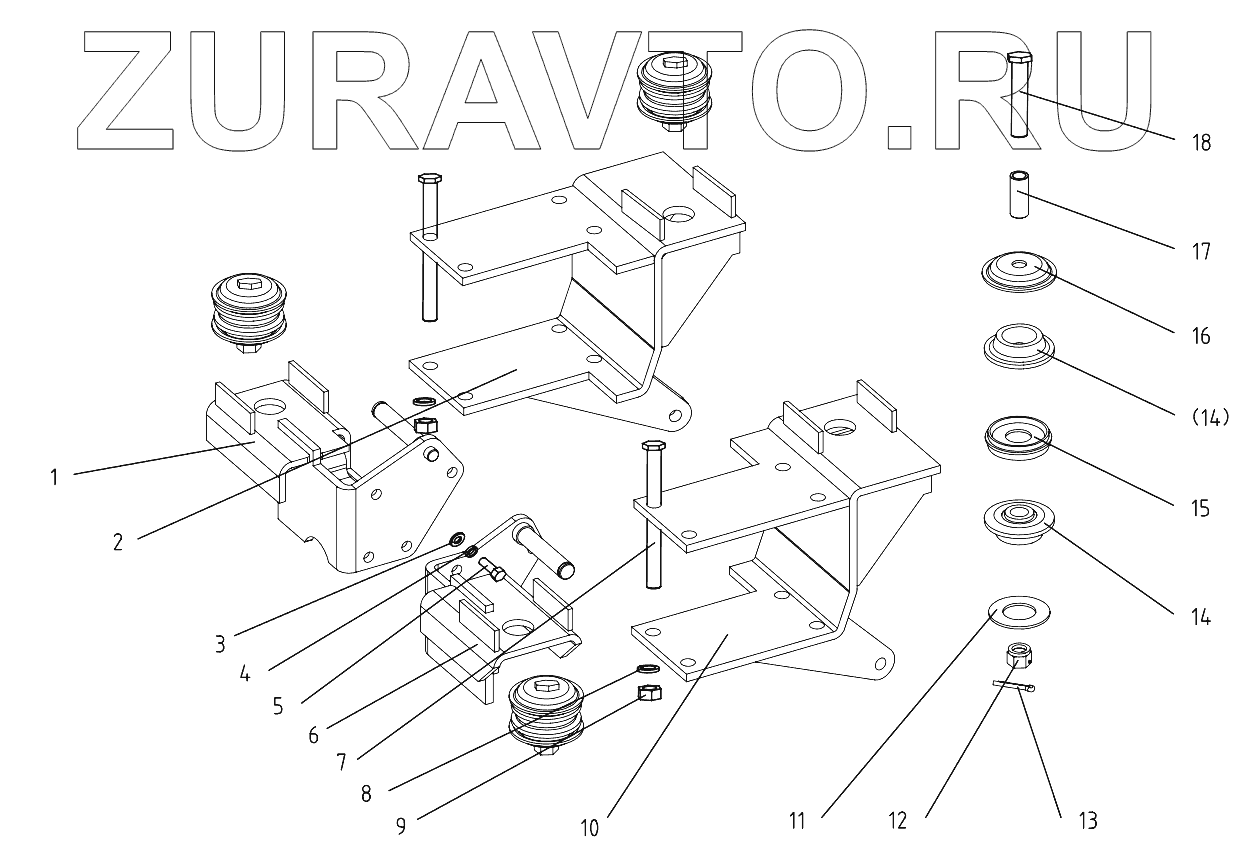 ZURAVTO.RU

18
17
16
(14)
15
14
1
2
3
4
5
6
7
8
9
10
11
12
13