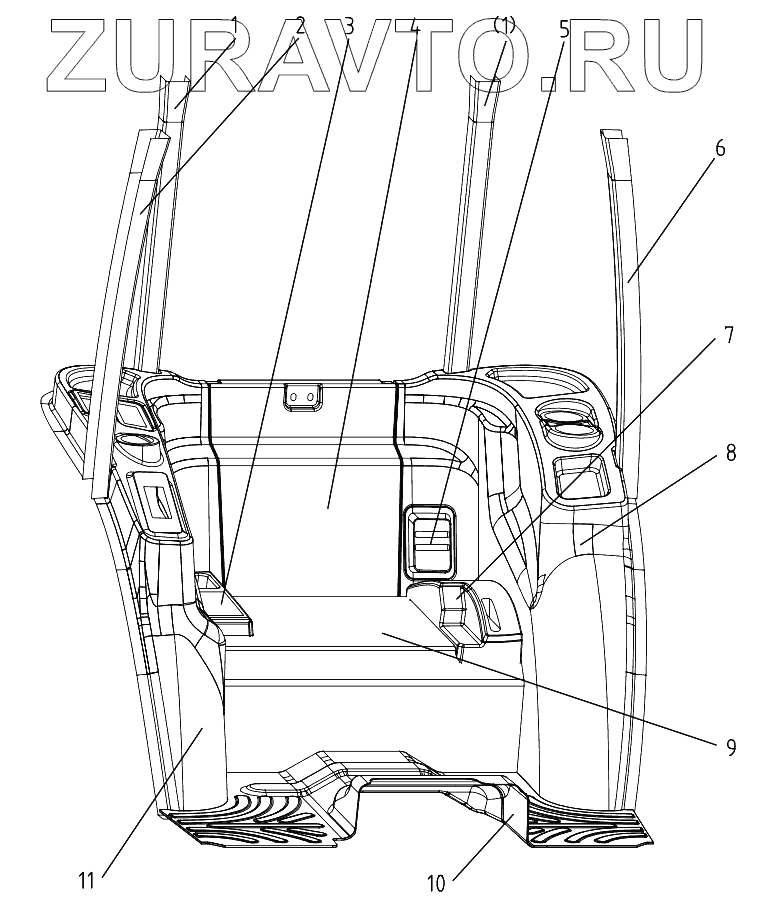 ZURAVTO.RU

1
2
3
4
(1)
5
6
7
8
9
10
11