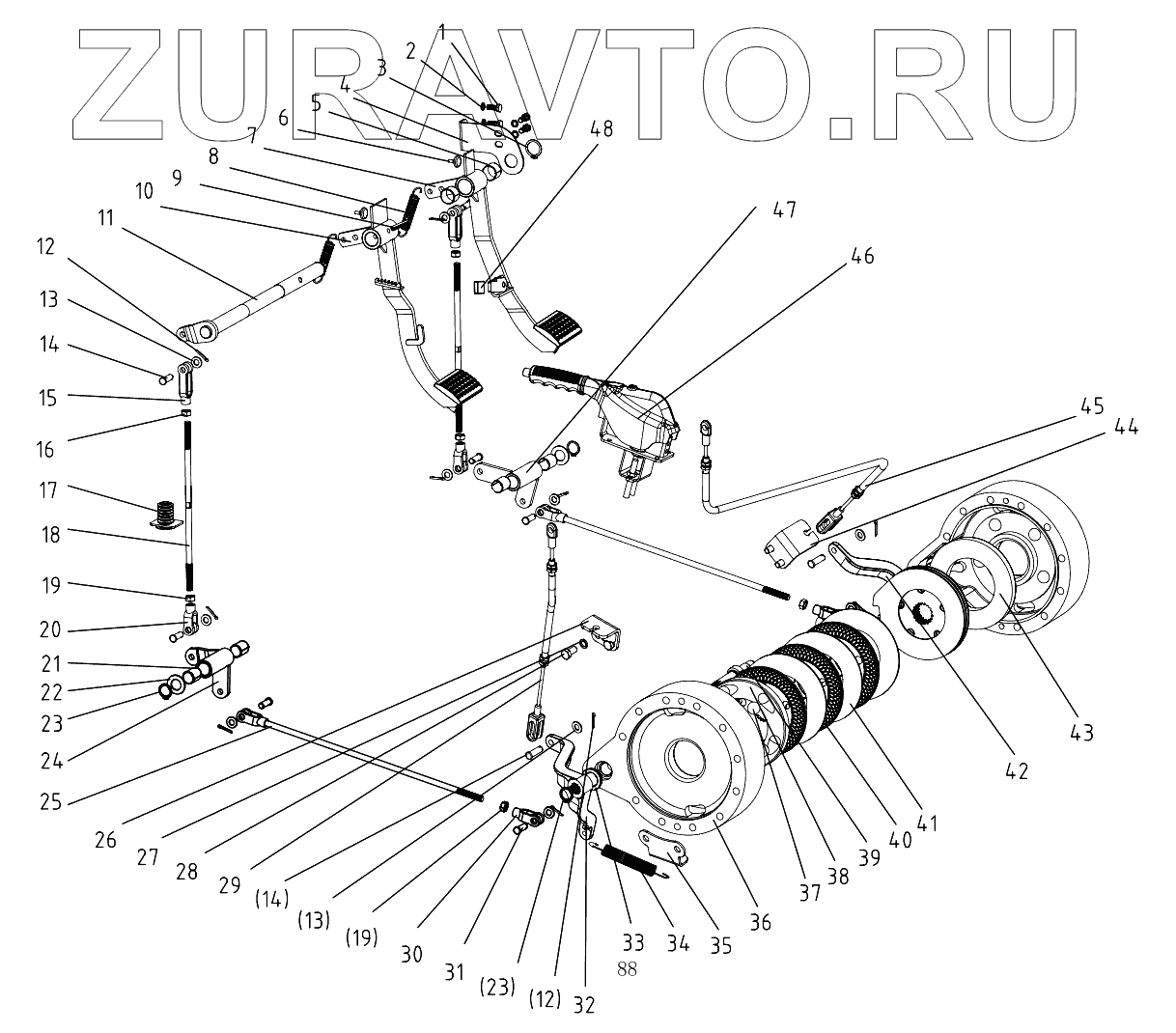 ZURAVTO.RU

1
2
3
4
5
6
7
8
9
10
11
12
13
14
15
16
17
18
19
20
21
22
23
24
25
26
27
28
29
(14)
(13)
(19)
30
31
(23)
(12)
32
33
34
35
36
37
38
39
40
41
42
43
44
45
46
47
48
88