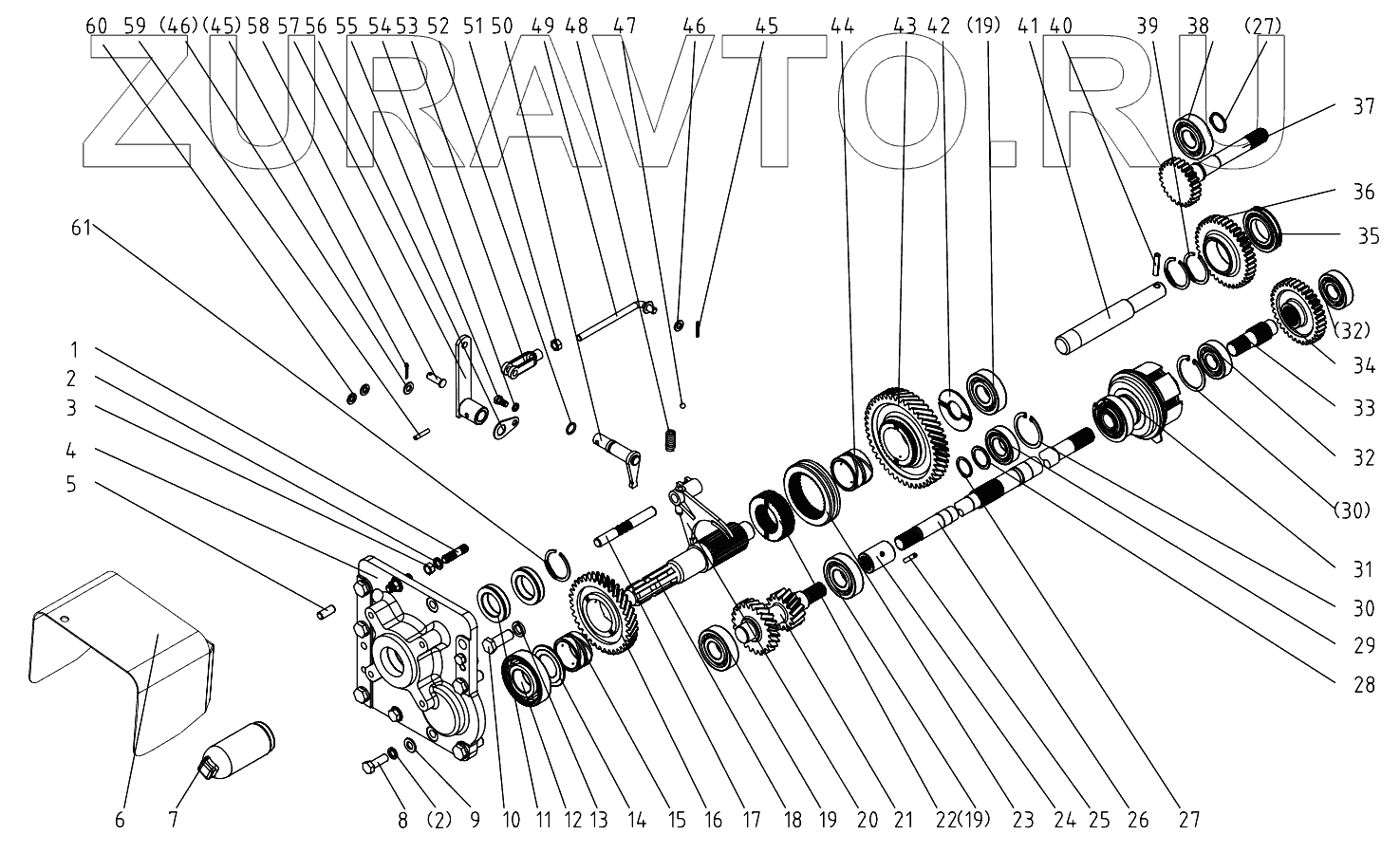 60 59 (46) (45) 58 57 56 55 54 53 52 51 50 49 48 47 46 45 44 43 42 (19) 41 40 39 38 (27)

ZURAVTO.RU

37
36
35
(32)
34
33
32
(30)
31
30
29
28

61
1
2
3
4
5

6 7 8 (2) 9 10 11 12 13 14 15 16 17 18 19 20 21 22 (19) 23 24 25 26 27