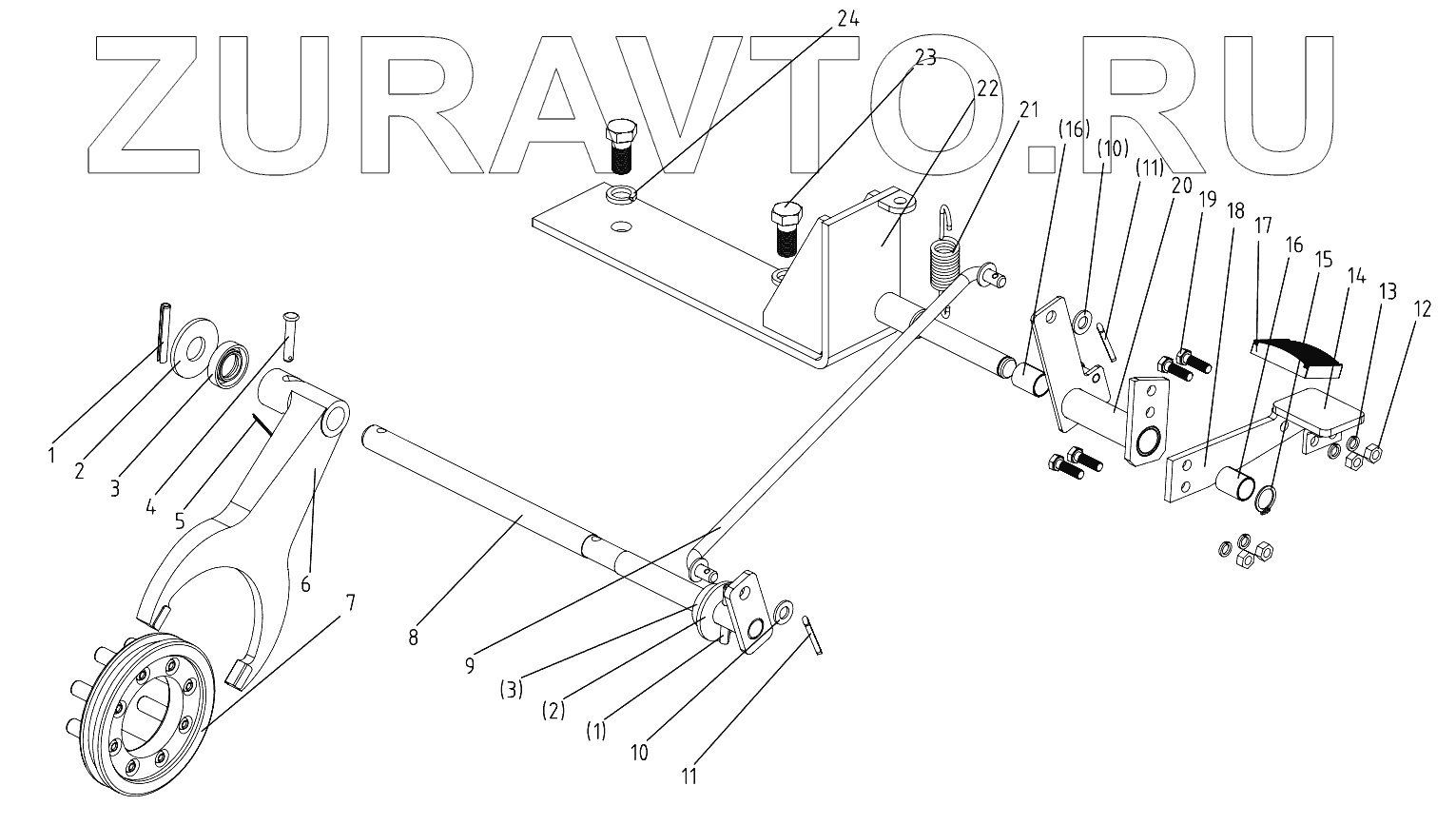 ZURAVTO.RU

24
23
22
21
(16)
(10)
(11)
20
19
18
17
16
15
14
13
12
1
2
3
4
5
6
7
8
9
(3)
(2)
(1)
10
11