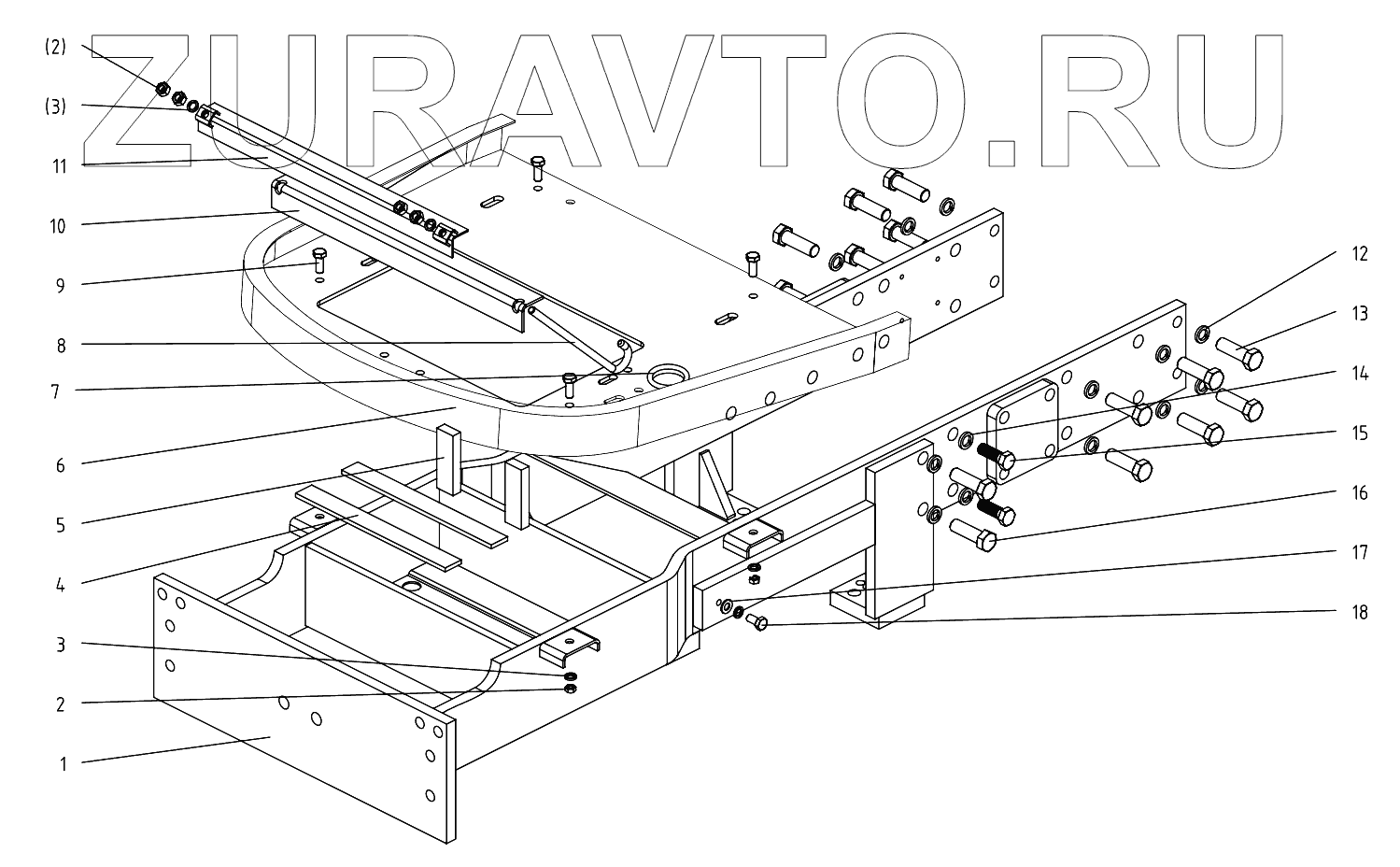 ZURAVTO.RU

(2)
(3)
11
10
9
8
7
6
5
4
3
2
1
12
13
14
15
16
17
18