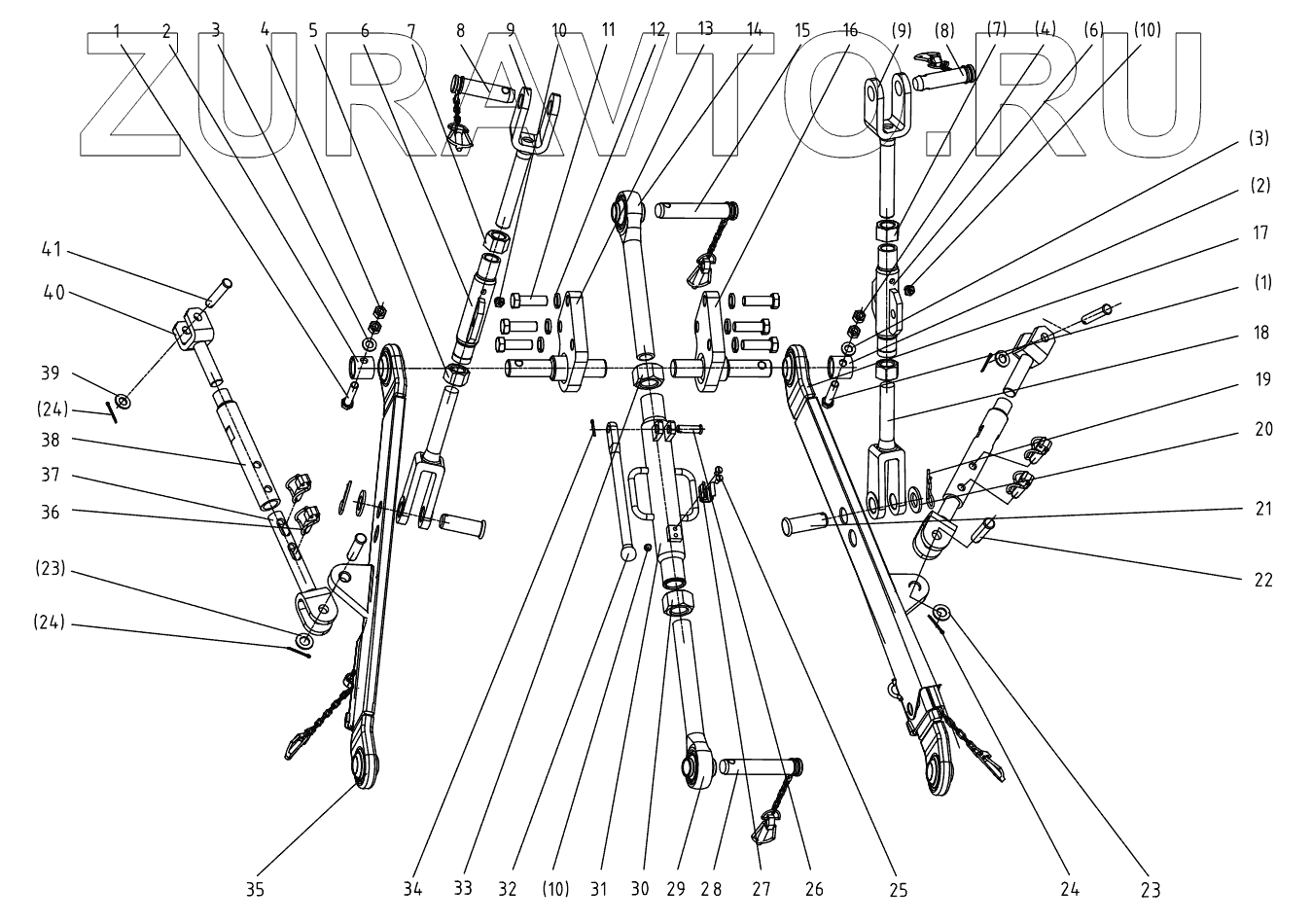 ZURAVTO.RU

1 2 3 4 5 6 7 8 9 10 11 12 13 14 15 16 (9) (8) (7) (4) (6) (10)

(3)
(2)
17
(1)
18
19
20
21
22

41
40
39
(24)
38
37
36
(23)
(24)

35 34 33 32 (10) 31 30 29 28 27 26 25 24 23