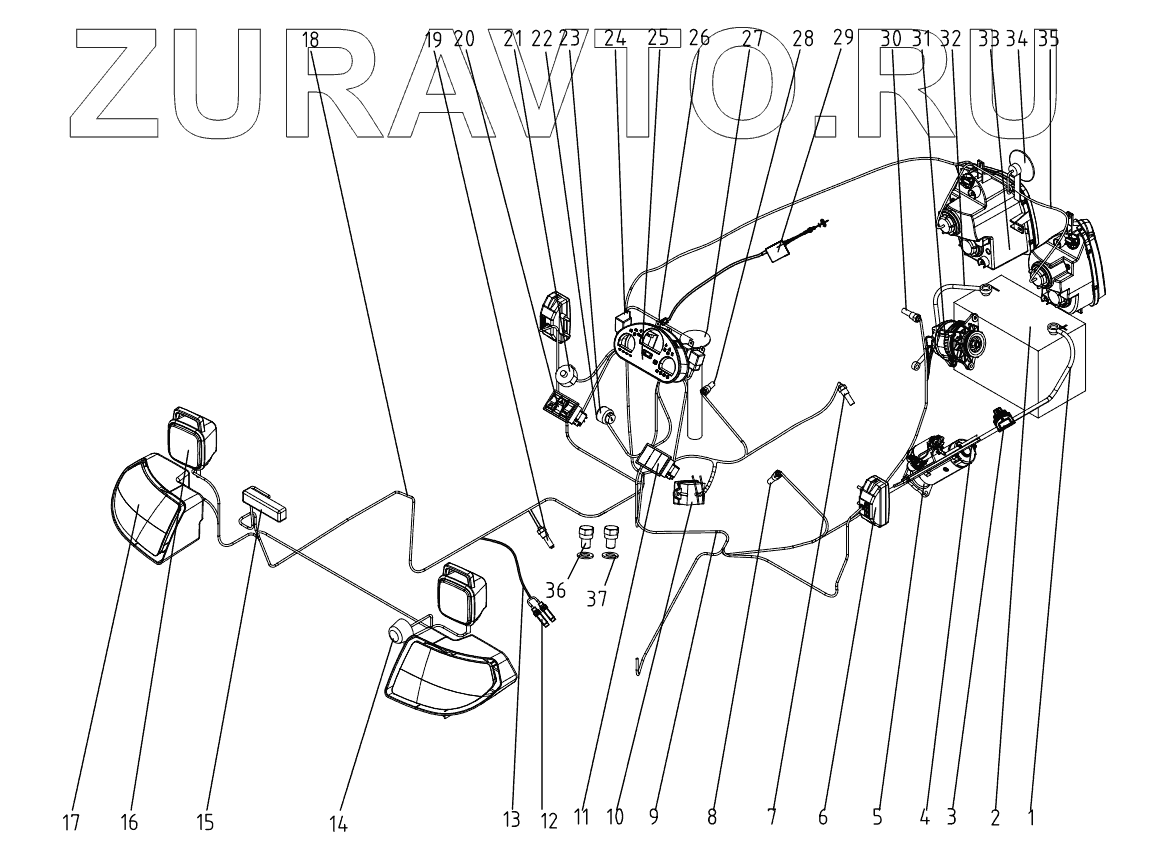 ZURAVTO.RU

18 19 20 21 22 23 24 25 26 27 28 29 30 31 32 33 34 35

36 37

17 16 15 14 13 12 11 10 9 8 7 6 5 4 3 2 1