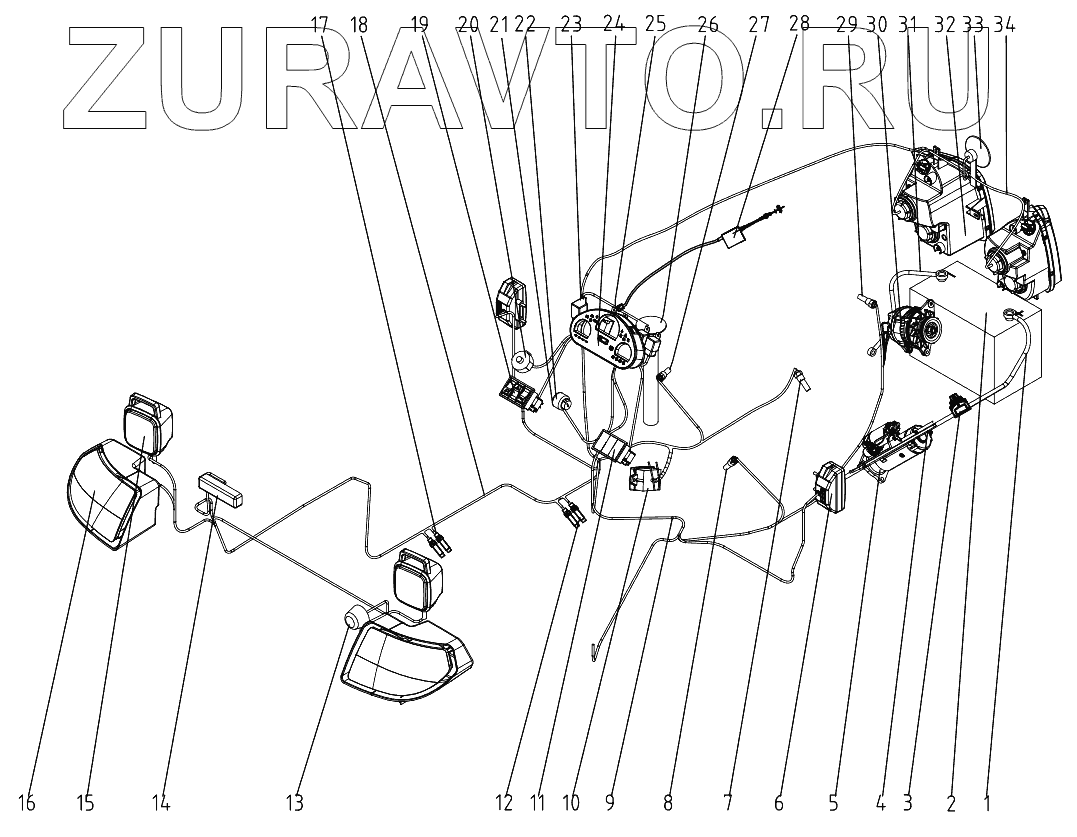 ZURAVTO.RU

17 18 19 20 21 22 23 24 25 26 27 28 29 30 31 32 33 34

16 15 14 13 12 11 10 9 8 7 6 5 4 3 2 1